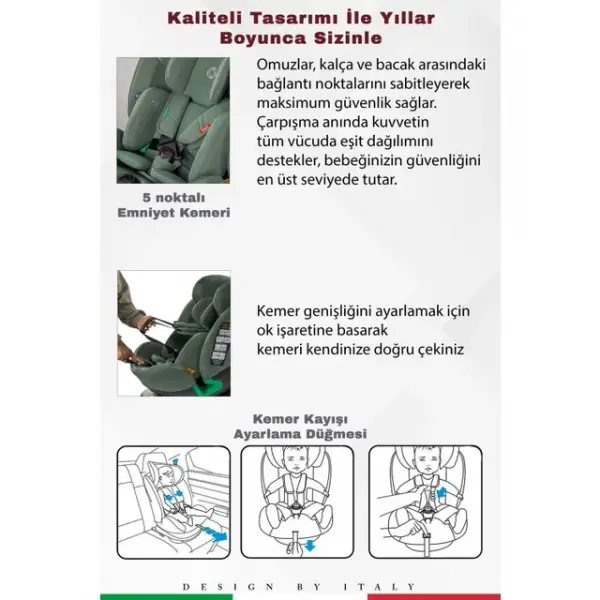 Kaliteli Tasarımı İle Yıllar Boyunca Sizinle

Omuzlar, kalça ve bacak arasındaki bağlantı noktalarını sabitleyerek maksimum güvenlik sağlar. Çarpışma anında kuvvetin tüm vücuda eşit dağılımını destekler, bebeğinizin güvenliğini en üst seviyede tutar.

5 noktalı Emniyet Kemeri

Kemer genişliğini ayarlamak için ok işaretine basarak kemeri kendinize doğru çekiniz

Kemer Kayışı Ayarlama Düğmesi

DESIGN BY ITALY