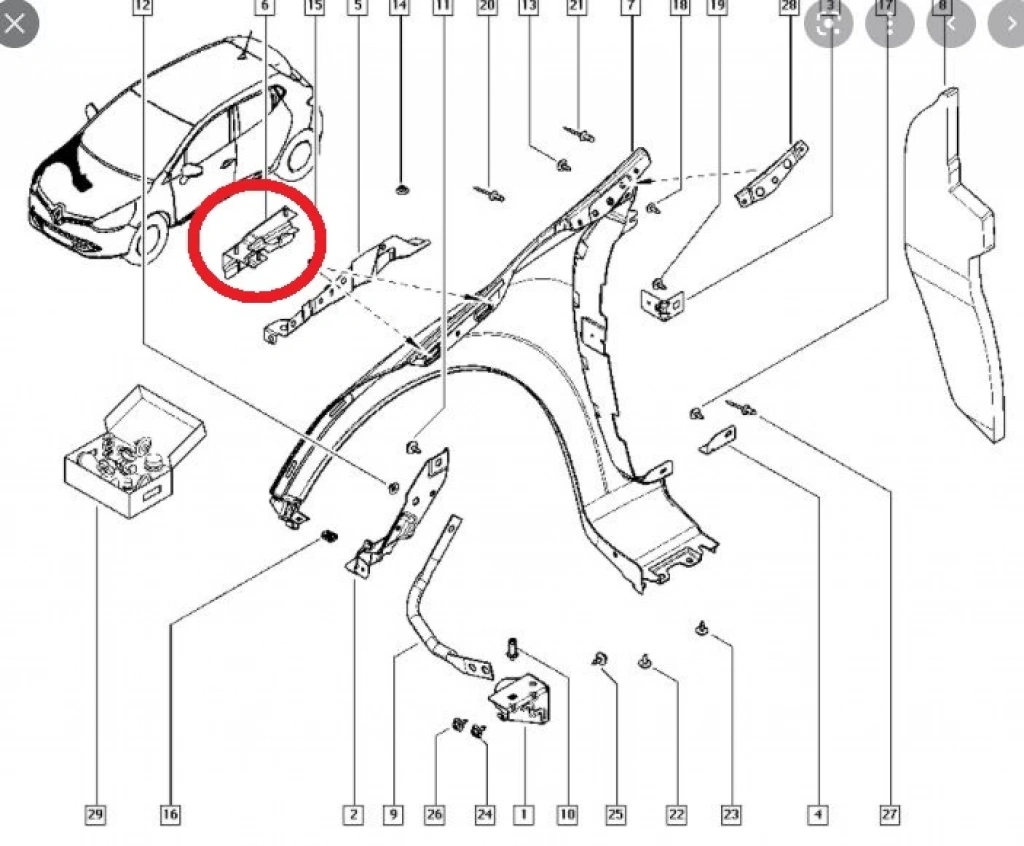 12 6 15 5 14 11 20 13 21 7 18 19 28 3 17 8

29 16 2 9 26 24 1 10 25 22 23 4 27