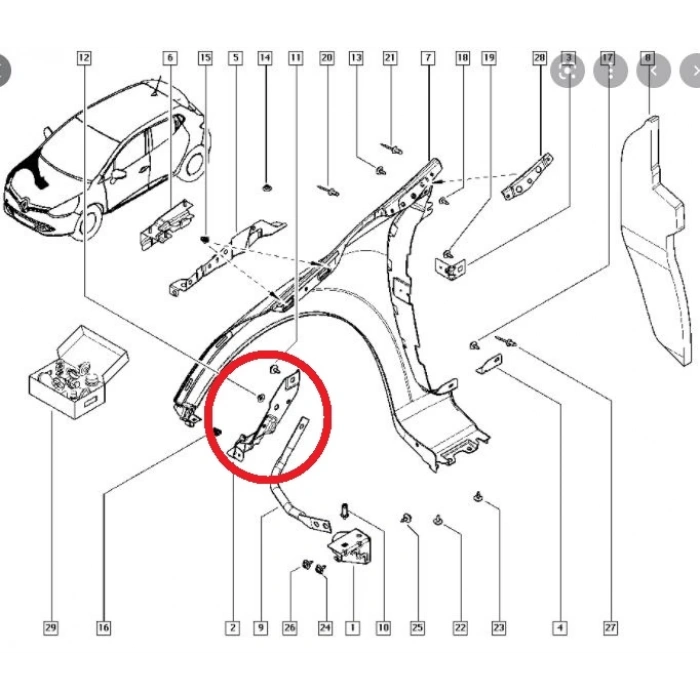 12
6
15
5
14
11
20
13
21
7
18
19
28
3
17
8
29
16
2
9
26
24
1
10
25
22
23
4
27