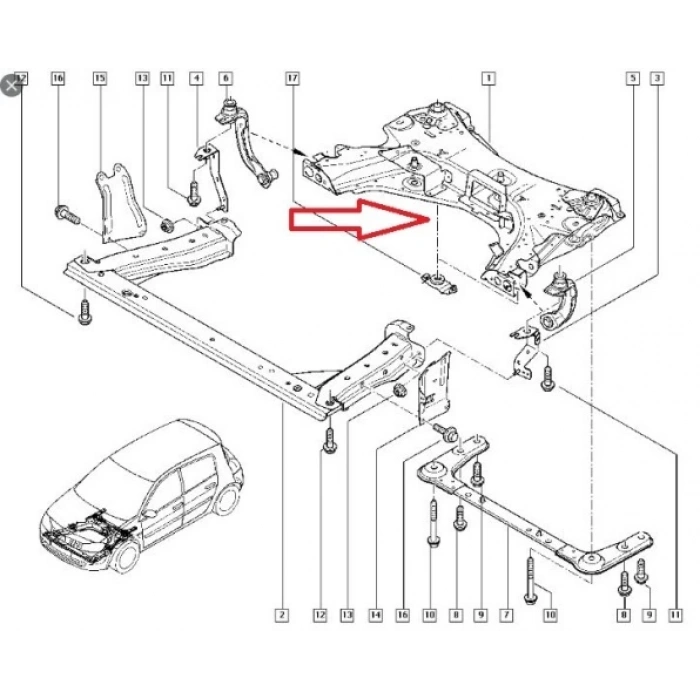 12
16
15
13
11
4
6
17
1
5
3
2
12
13
14
16
10
8
9
7
10
8
9
11