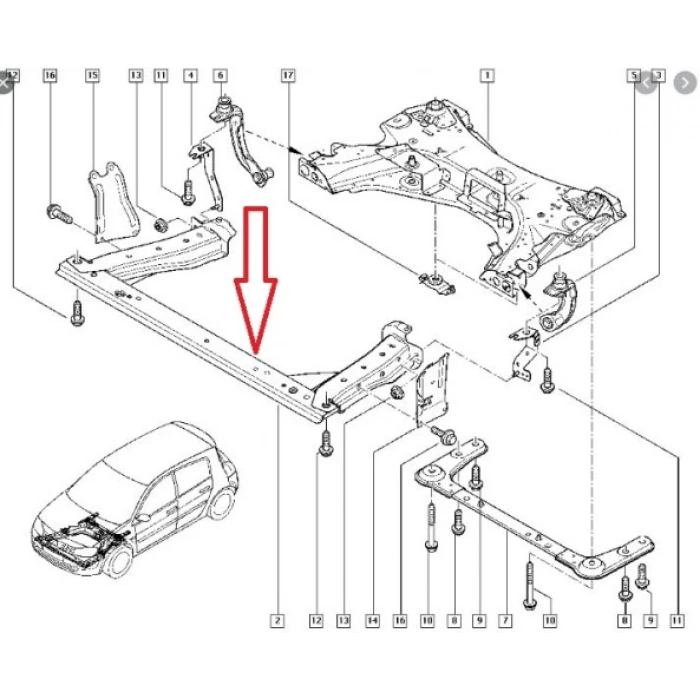 12
16
15
13
11
4
6
17
1
5
3
2
12
13
14
16
10
8
9
7
10
8
9
11