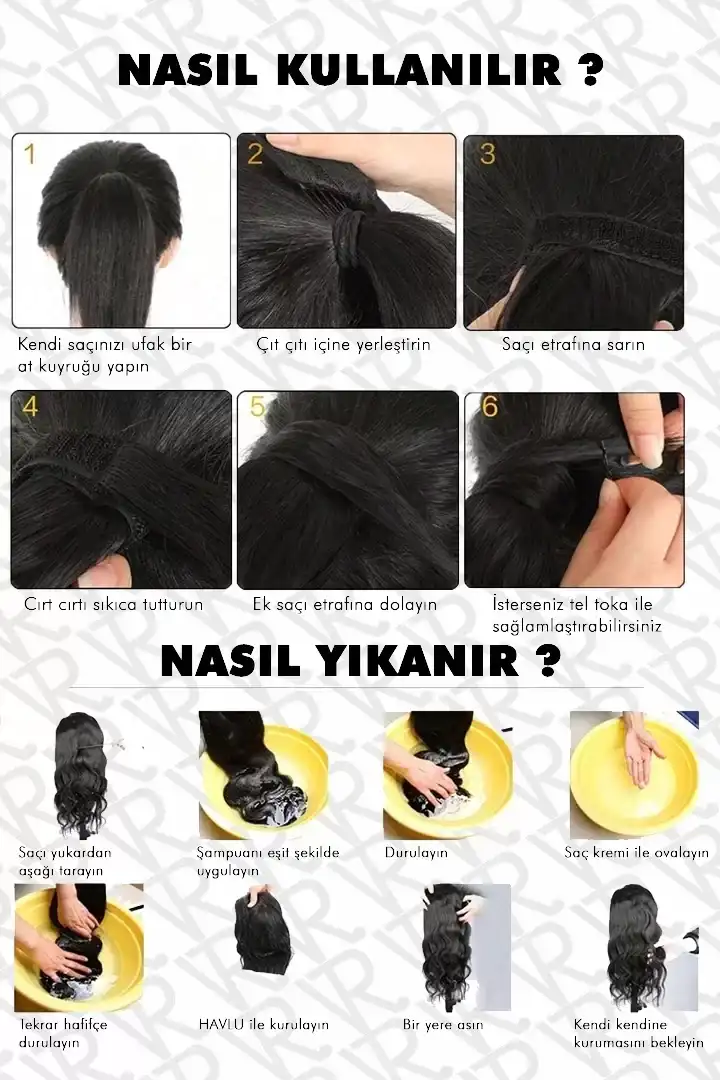 NASIL KULLANILIR ?

1

Kendi saçınızı ufak bir at kuyruğu yapın

2

Çıt çıtı içine yerleştirin

3

Saçı etrafına sarın

4

Cırt cırtı sıkıca tutturun

5

Ek saçı etrafına dolayın

6

İsterseniz tel toka ile sağlamlaştırabilirsiniz

NASIL YIKANIR ?

Saçı yukardan aşağı tarayın

Şampuanı eşit şekilde uygulayın

Durulayın

Saç kremi ile ovalayın

Tekrar hafifçe durulayın

HAVLU ile kurulayın

Bir yere asın

Kendi kendine kurumasını bekleyin