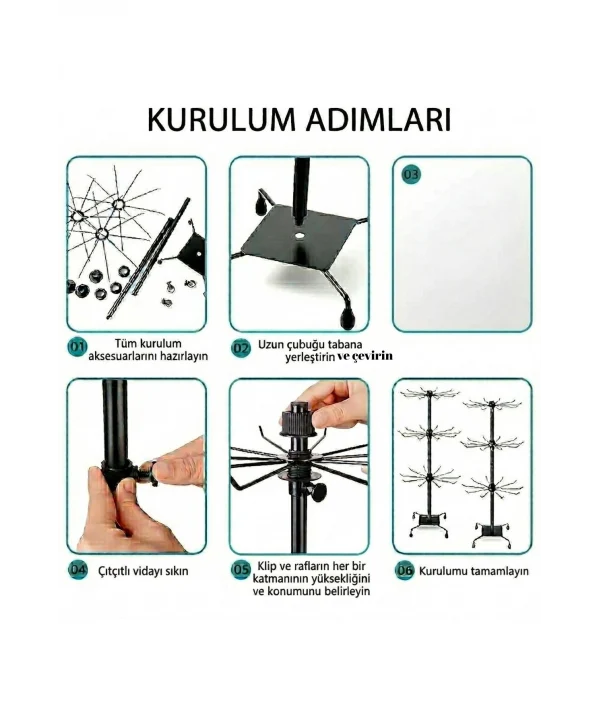 KURULUM ADIMLARI

03

01 Tüm kurulum aksesuarlarını hazırlayın

02 Uzun çubuğu tabana yerleştirin ve çevirin

04 Çıtçıtlı vidayı sıkın

05 Klip ve rafların her bir katmanının yüksekliğini ve konumunu belirleyin

06 Kurulumu tamamlayın