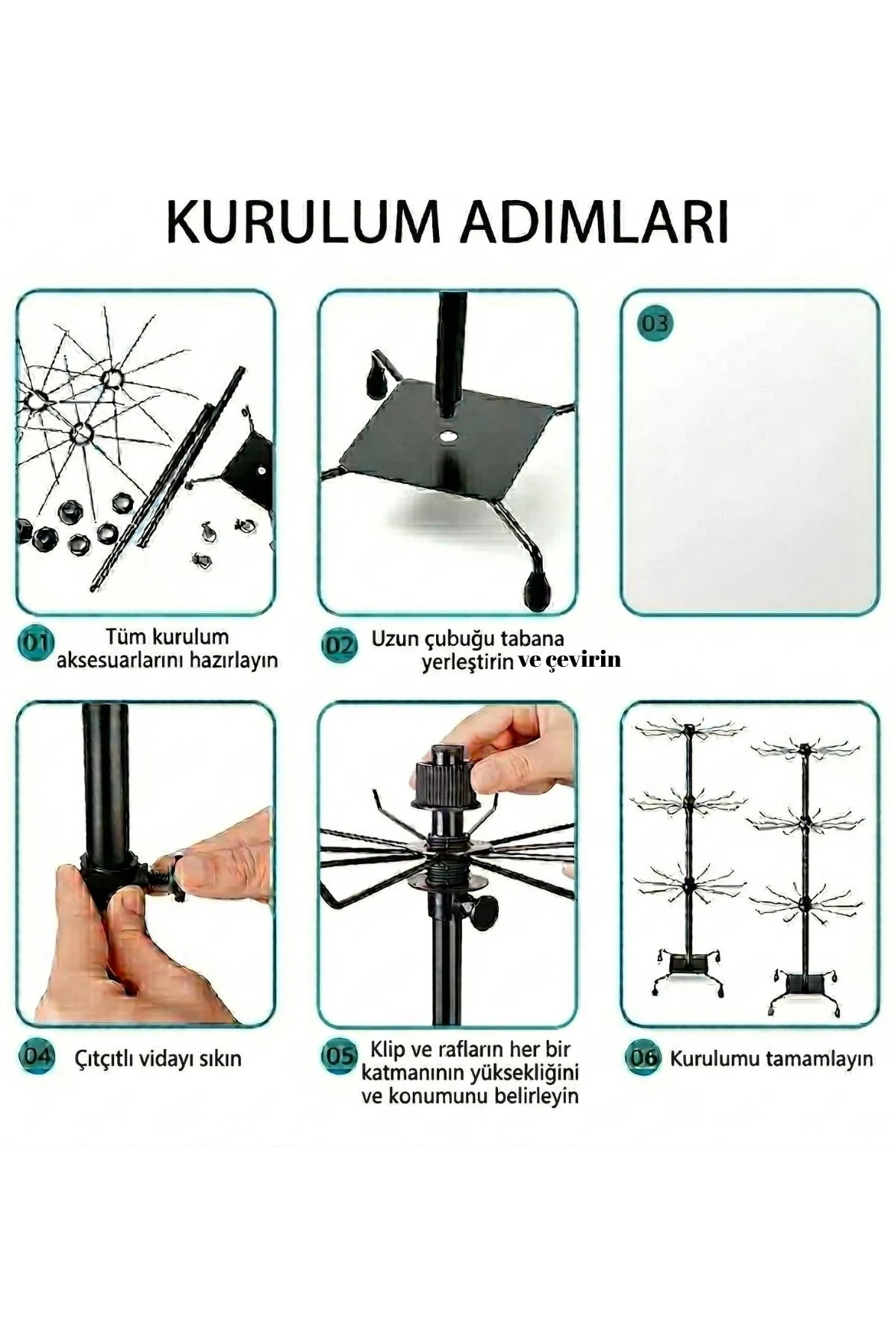 KURULUM ADIMLARI

03

01 Tüm kurulum aksesuarlarını hazırlayın

02 Uzun çubuğu tabana yerleştirin ve çevirin

04 Çıtçıtlı vidayı sıkın

05 Klip ve rafların her bir katmanının yüksekliğini ve konumunu belirleyin

06 Kurulumu tamamlayın