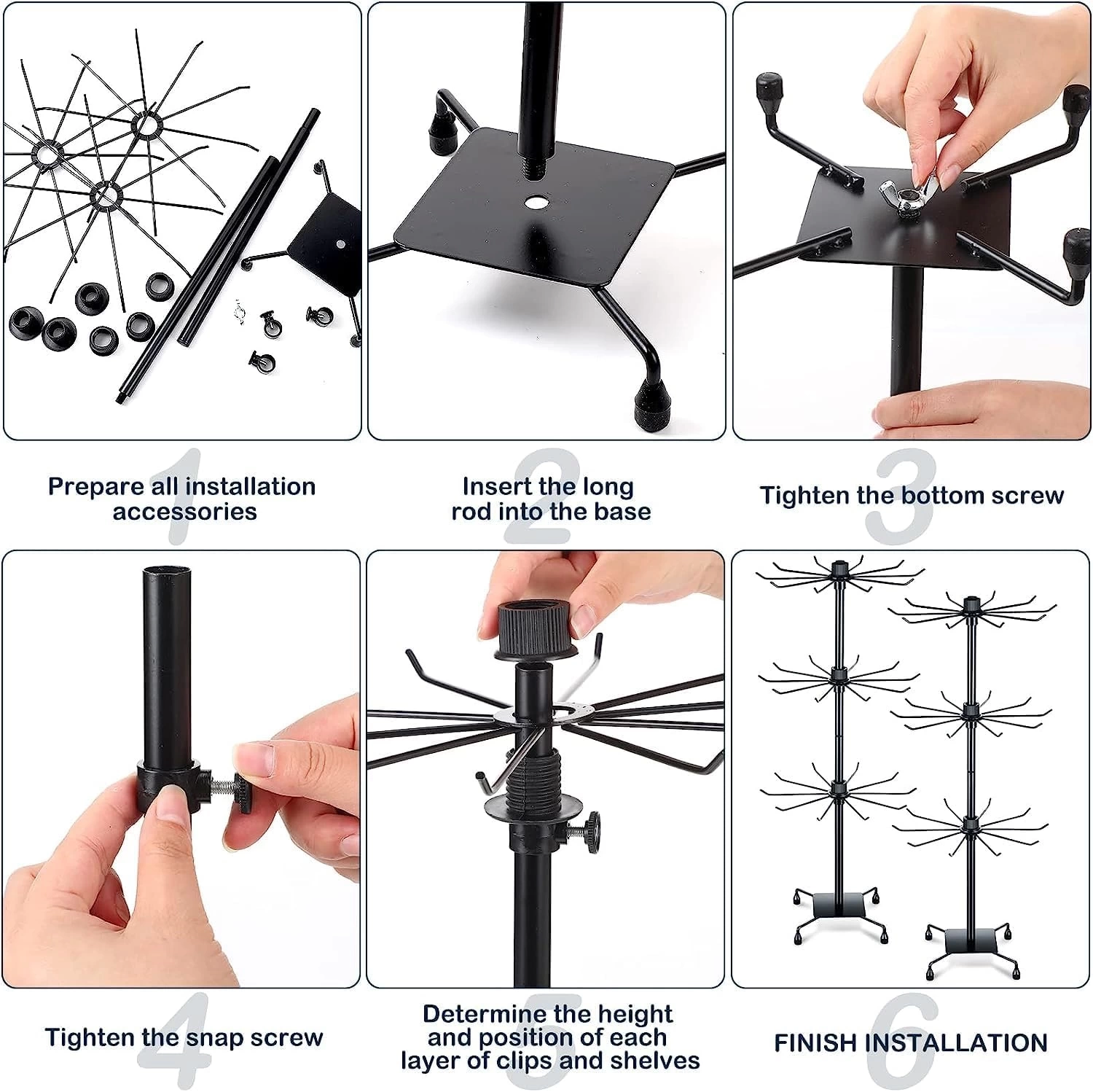 1
Prepare all installation accessories

2
Insert the long rod into the base

3
Tighten the bottom screw

4
Tighten the snap screw

5
Determine the height and position of each layer of clips and shelves

6
FINISH INSTALLATION