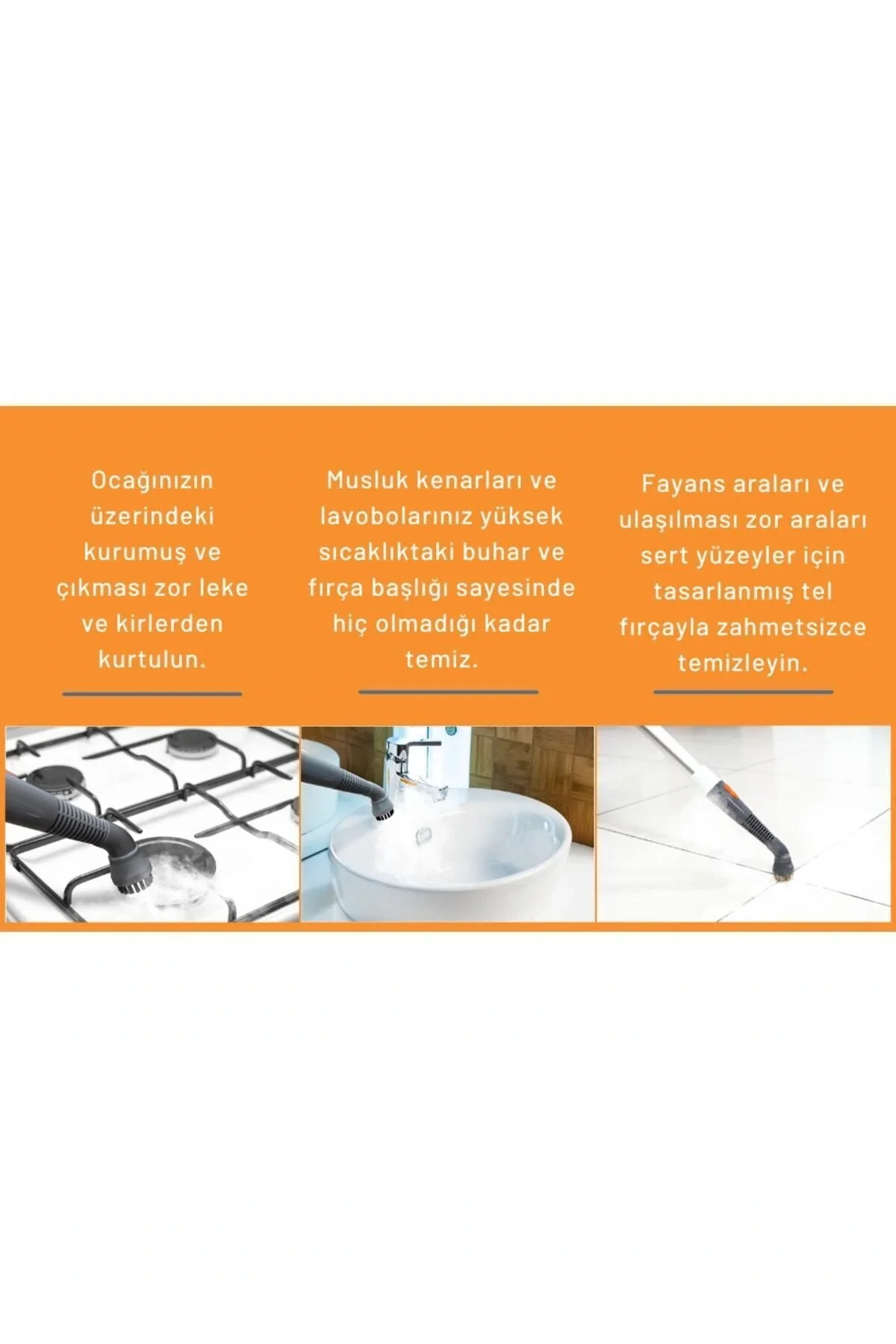 Ocağınızın üzerindeki kurumuş ve çıkması zor leke ve kirlerden kurtulun.

Musluk kenarları ve lavobolarınız yüksek sıcaklıktaki buhar ve fırça başlığı sayesinde hiç olmadığı kadar temiz.

Fayans araları ve ulaşılması zor araları sert yüzeyler için tasarlanmış tel fırçayla zahmetsizce temizleyin.