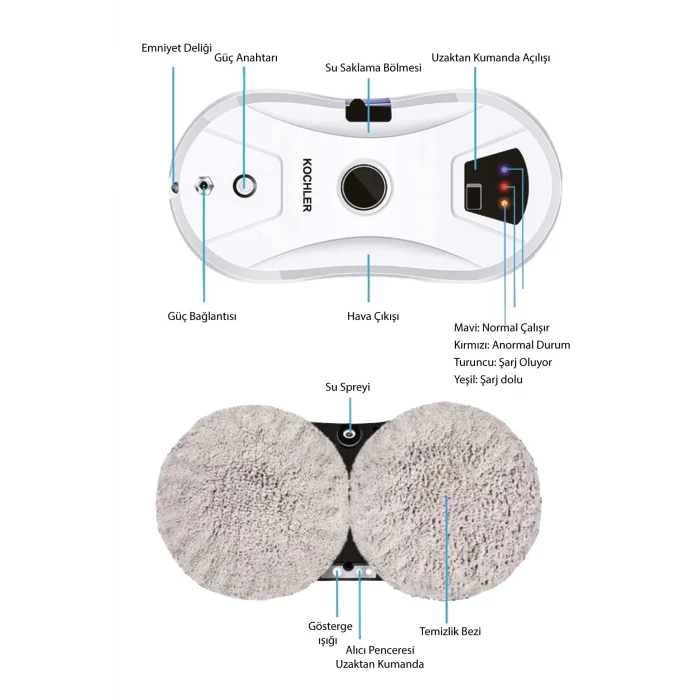 Emniyet Deliği
Güç Anahtarı
Su Saklama Bölmesi
Uzaktan Kumanda Açılışı

KOCHLER

Güç Bağlantısı
Hava Çıkışı

Mavi: Normal Çalışır
Kırmızı: Anormal Durum
Turuncu: Şarj Oluyor
Yeşil: Şarj dolu

Su Spreyi

Gösterge ışığı
Alıcı Penceresi Uzaktan Kumanda
Temizlik Bezi