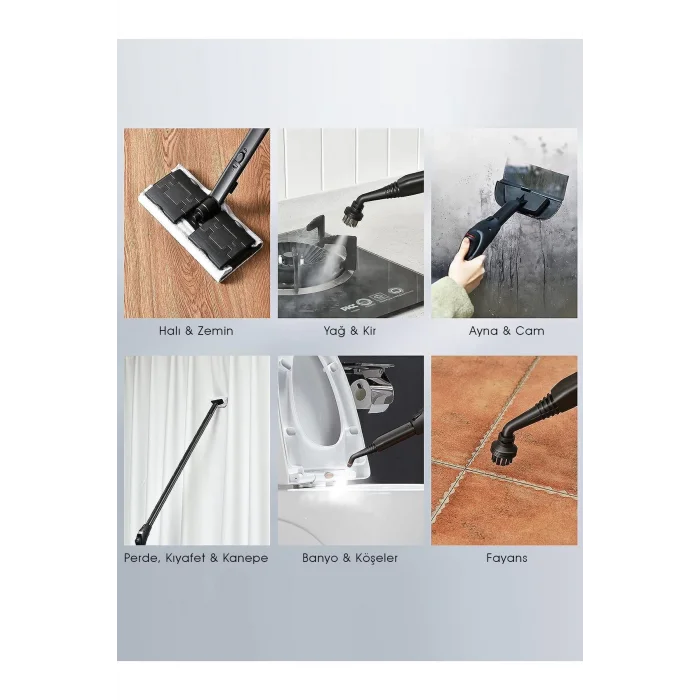 Halı & Zemin

Yağ & Kir

Ayna & Cam

Perde, Kıyafet & Kanepe

Banyo & Köşeler

Fayans