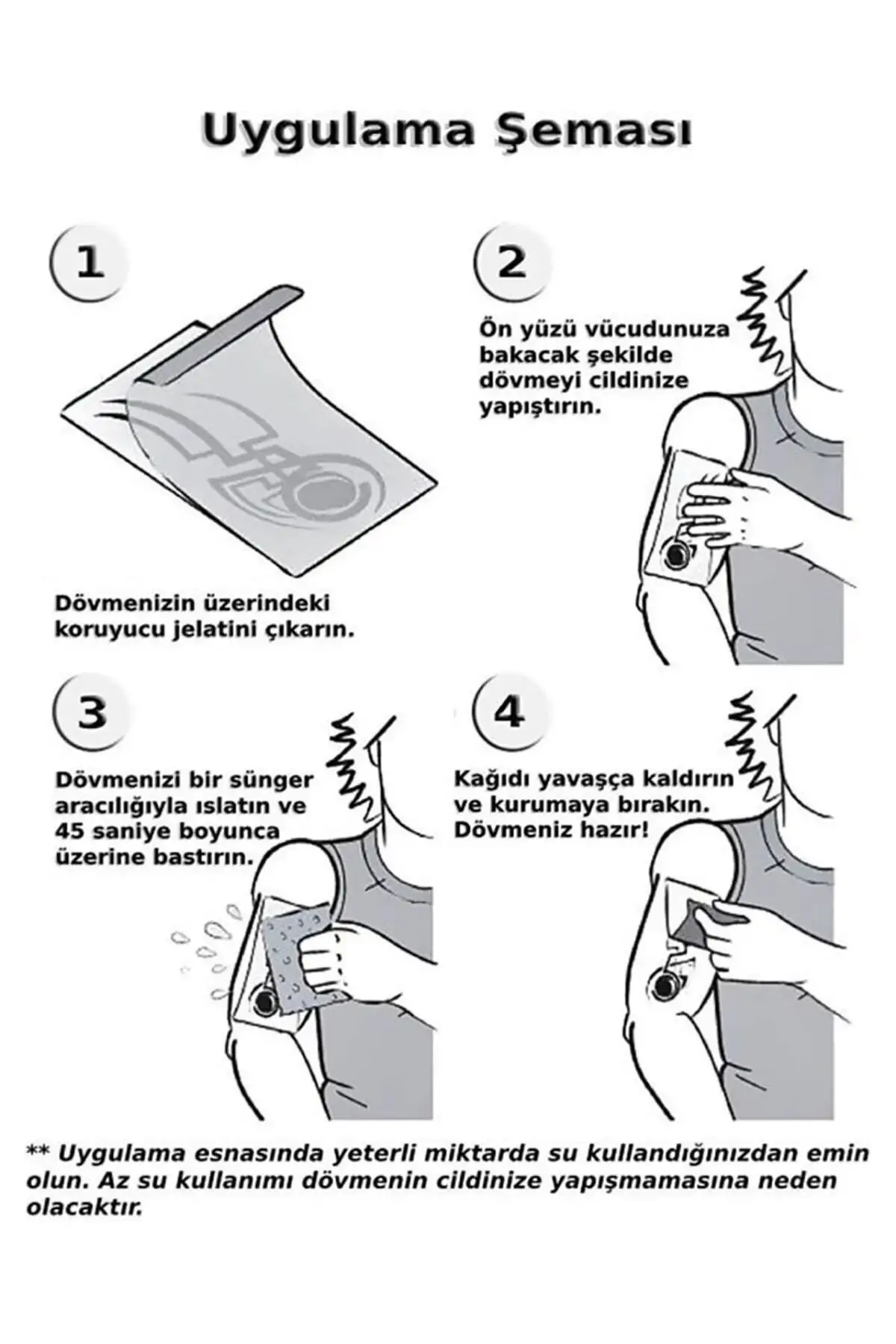 Uygulama Şeması

1

Dövmenizin üzerindeki koruyucu jelatini çıkarın.

2

Ön yüzü vücudunuza bakacak şekilde dövmeyi cildinize yapıştırın.

3

Dövmenizi bir sünger aracılığıyla ıslatın ve 45 saniye boyunca üzerine bastırın.

4

Kağıdı yavaşça kaldırın ve kurumaya bırakın. Dövmeniz hazır!

** Uygulama esnasında yeterli miktarda su kullandığınızdan emin olun. Az su kullanımı dövmenin cildinize yapışmamasına neden olacaktır.