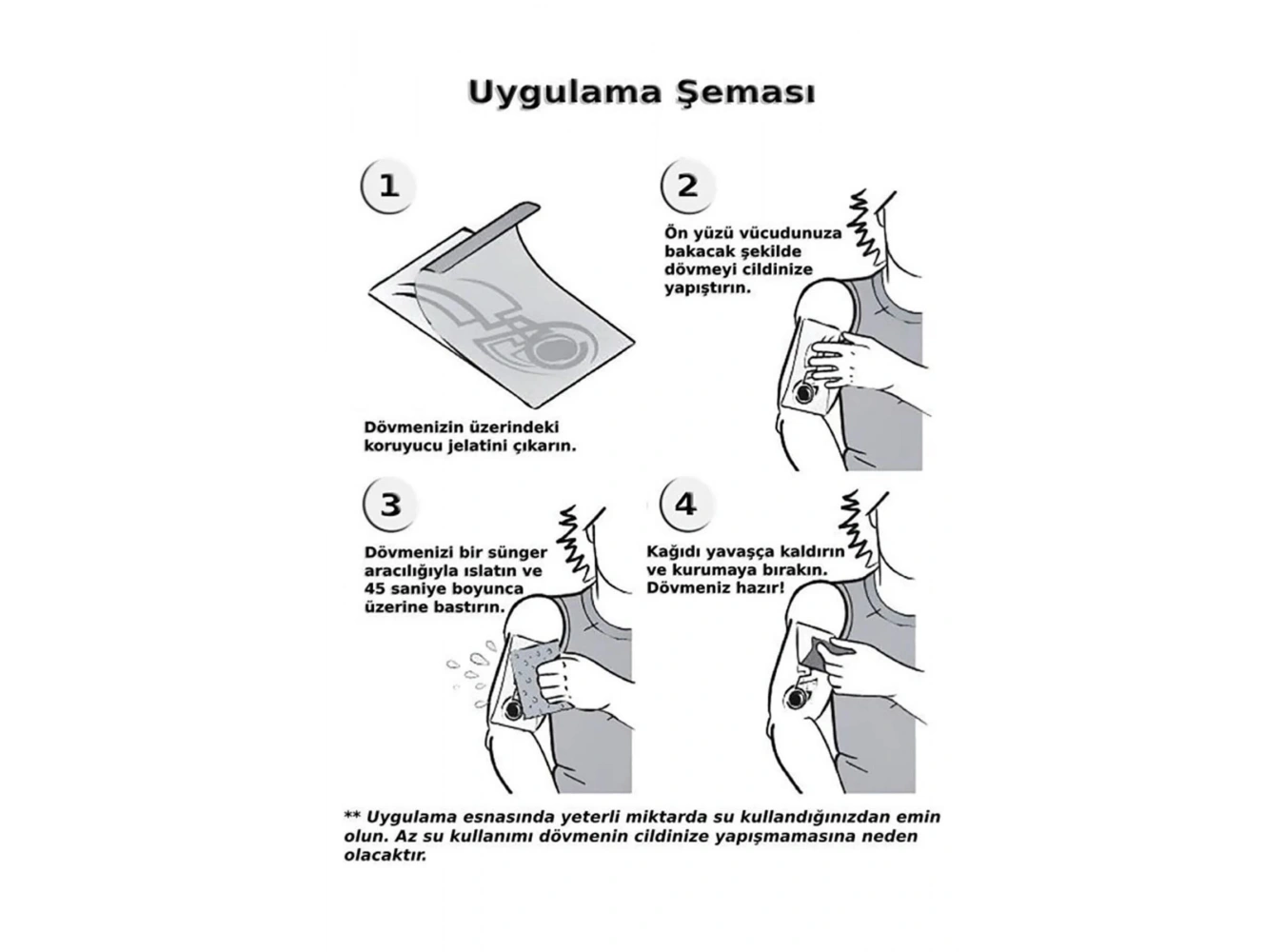 Uygulama Şeması

1

Dövmenizin üzerindeki koruyucu jelatini çıkarın.

2

Ön yüzü vücudunuza bakacak şekilde dövmeyi cildinize yapıştırın.

3

Dövmenizi bir sünger aracılığıyla ıslatın ve 45 saniye boyunca üzerine bastırın.

4

Kağıdı yavaşça kaldırın ve kurumaya bırakın. Dövmeniz hazır!

** Uygulama esnasında yeterli miktarda su kullandığınızdan emin olun. Az su kullanımı dövmenin cildinize yapışmamasına neden olacaktır.