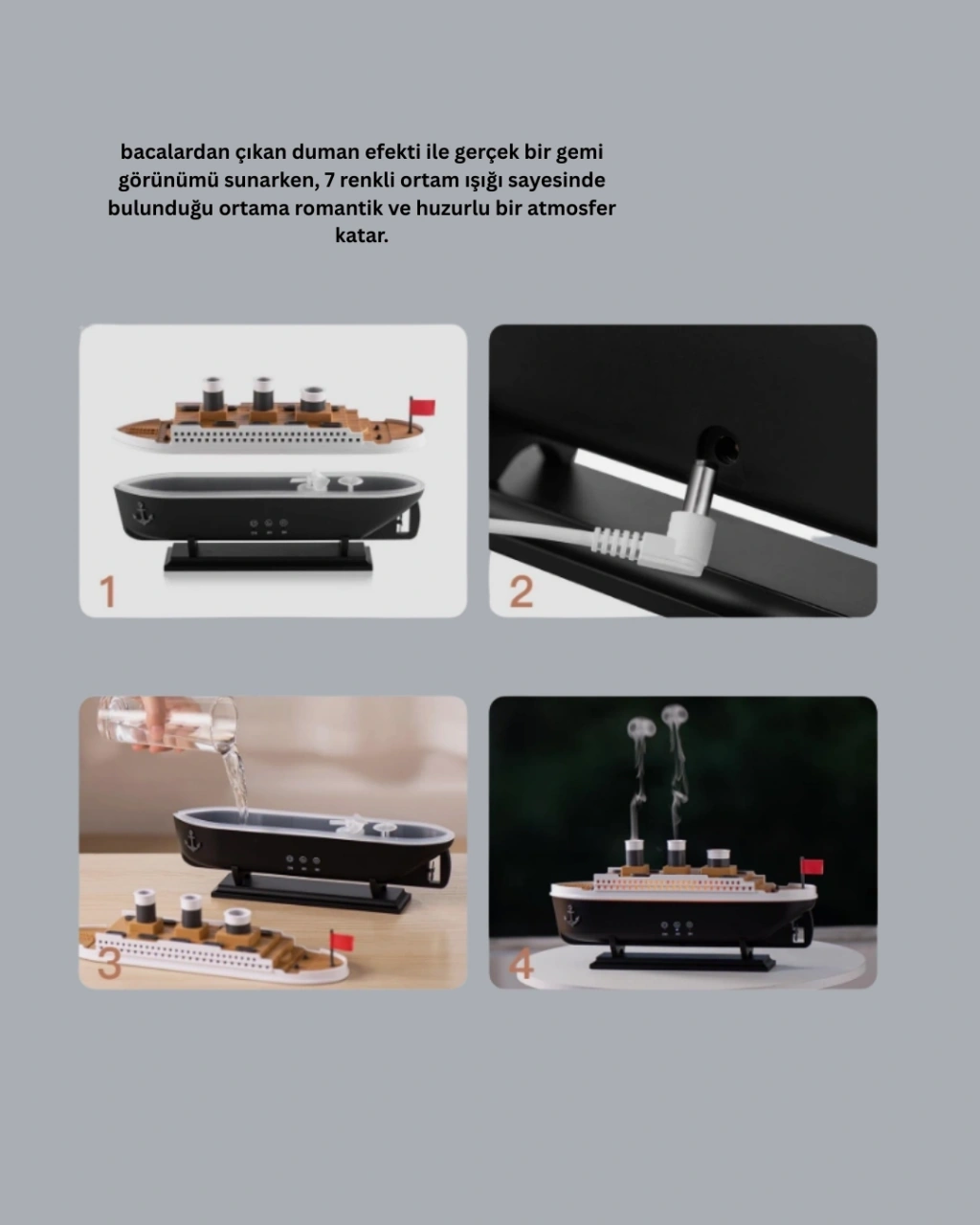 bacalardan çıkan duman efekti ile gerçek bir gemi görünümü sunarken, 7 renkli ortam ışığı sayesinde bulunduğu ortama romantik ve huzurlu bir atmosfer katar.

1

2

3

4