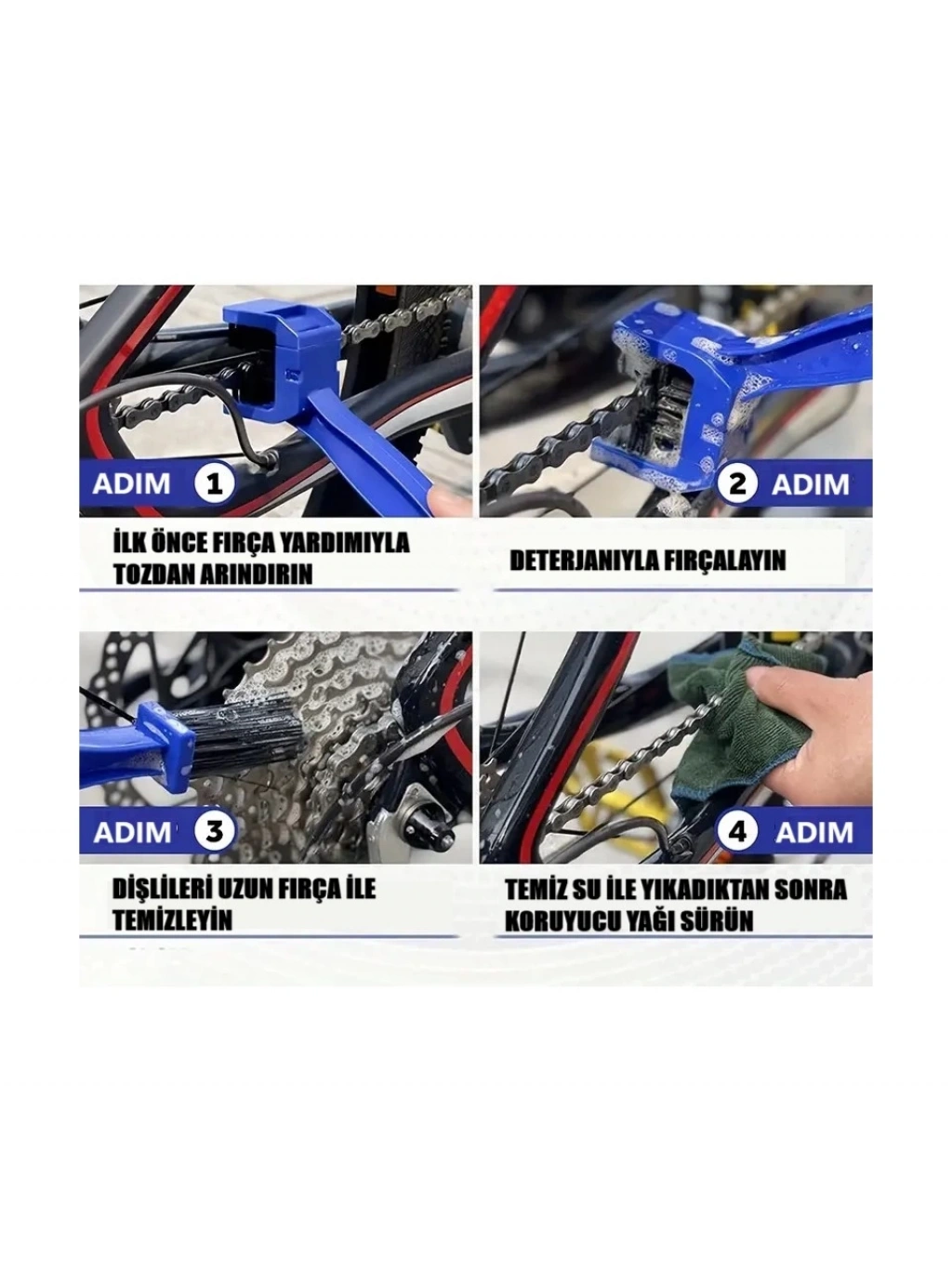 ADIM 1

İLK ÖNCE FIRÇA YARDIMIYLA TOZDAN ARINDIRIN

2 ADIM

DETERJANIYLA FIRÇALAYIN

ADIM 3

DİŞLİLERİ UZUN FIRÇA İLE TEMİZLEYİN

4 ADIM

TEMİZ SU İLE YIKADIKTAN SONRA KORUYUCU YAĞI SÜRÜN