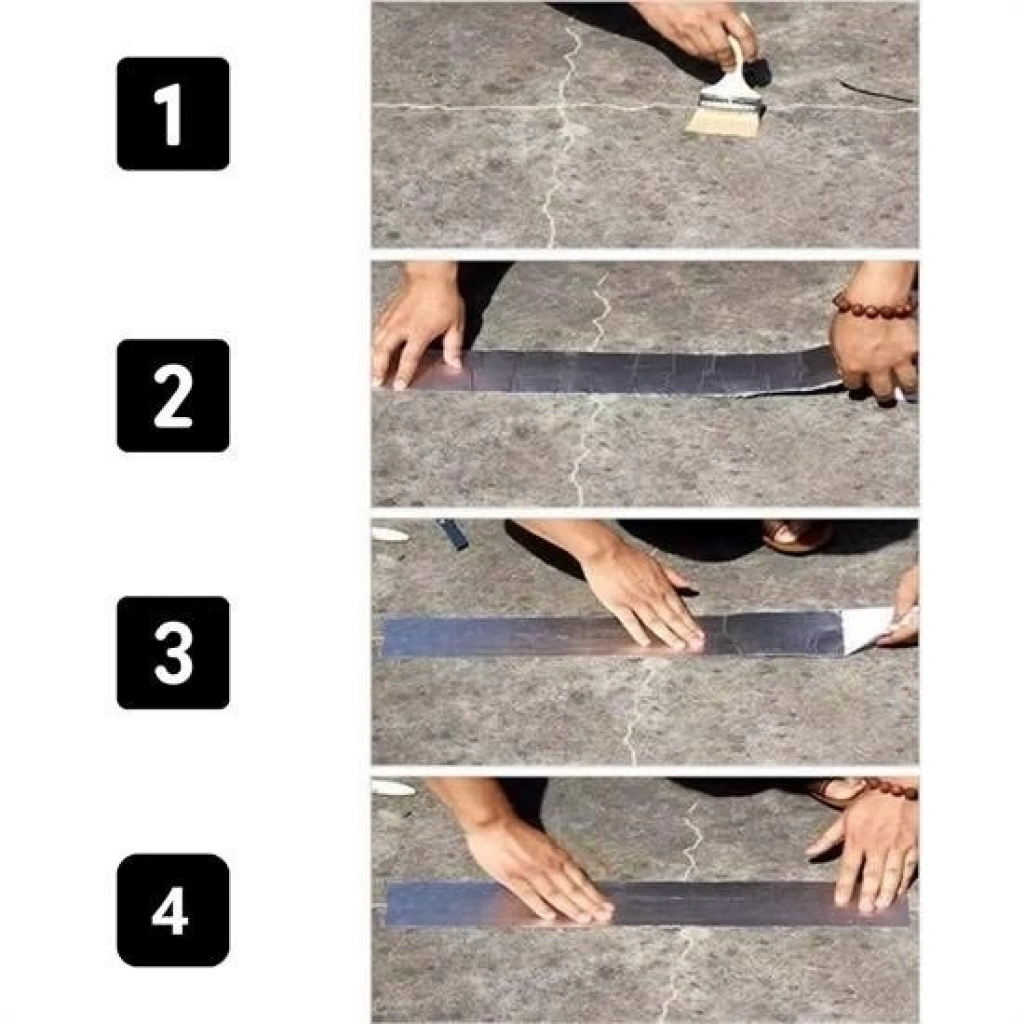 1

2

3

4