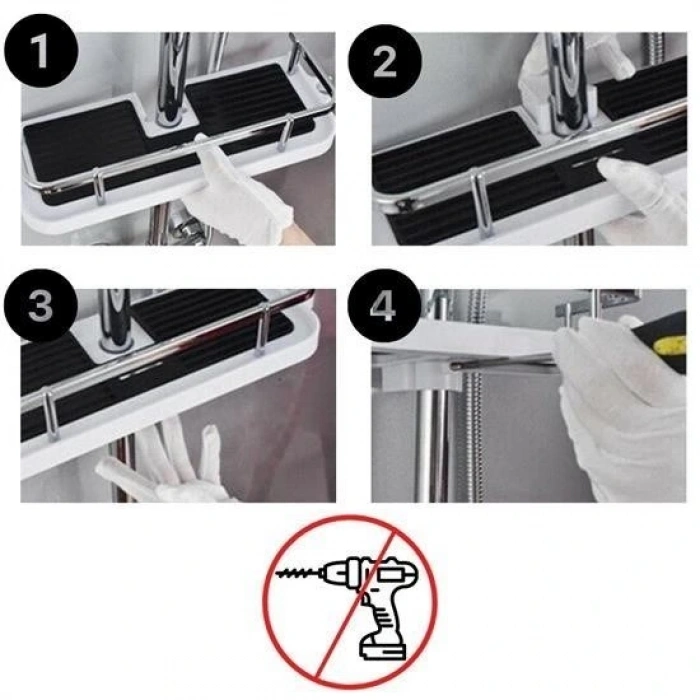 1

2

3

4