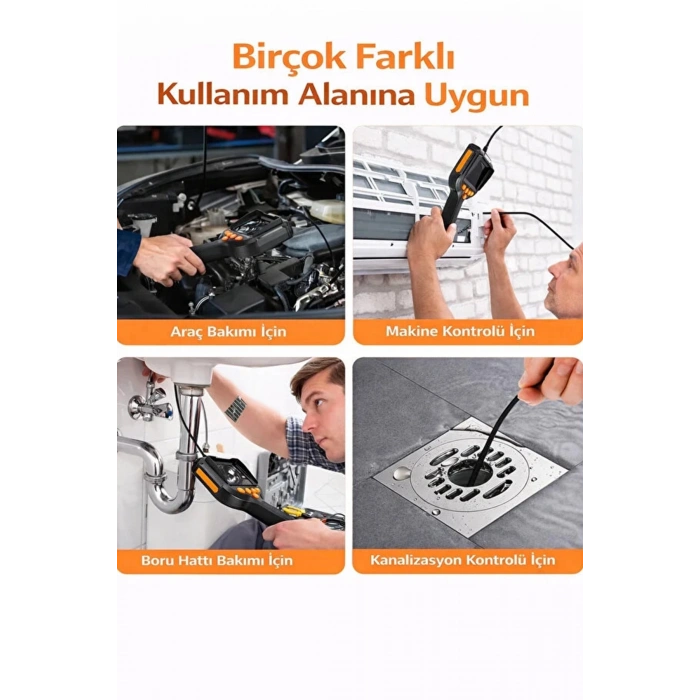 Birçok Farklı
Kullanım Alanına Uygun

Araç Bakımı İçin

Makine Kontrolü İçin

Boru Hattı Bakımı İçin

Kanalizasyon Kontrolü İçin