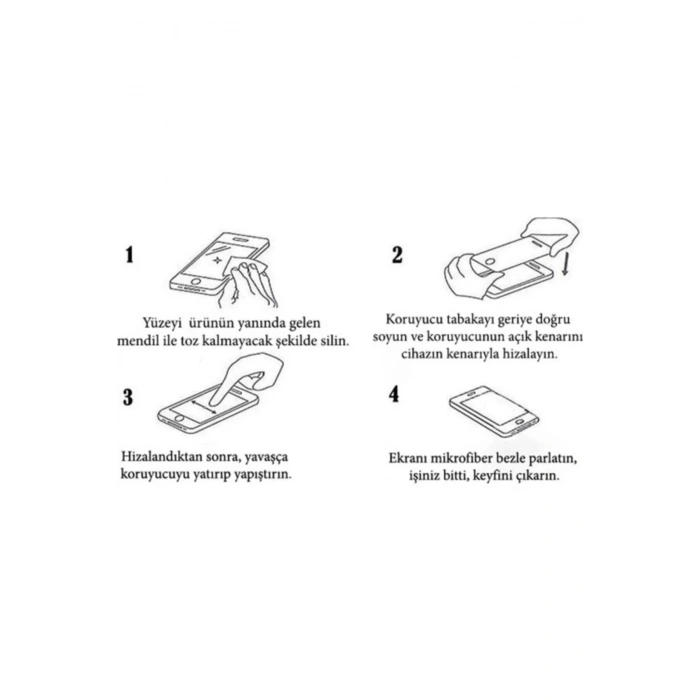 1

Yüzeyi ürünün yanında gelen mendil ile toz kalmayacak şekilde silin.

2

Koruyucu tabakayı geriye doğru soyun ve koruyucunun açık kenarını cihazın kenarıyla hizalayın.

3

Hizalandıktan sonra, yavaşça koruyucuyu yatırıp yapıştırın.

4

Ekranı mikrofiber bezle parlatın, işiniz bitti, keyfini çıkarın.