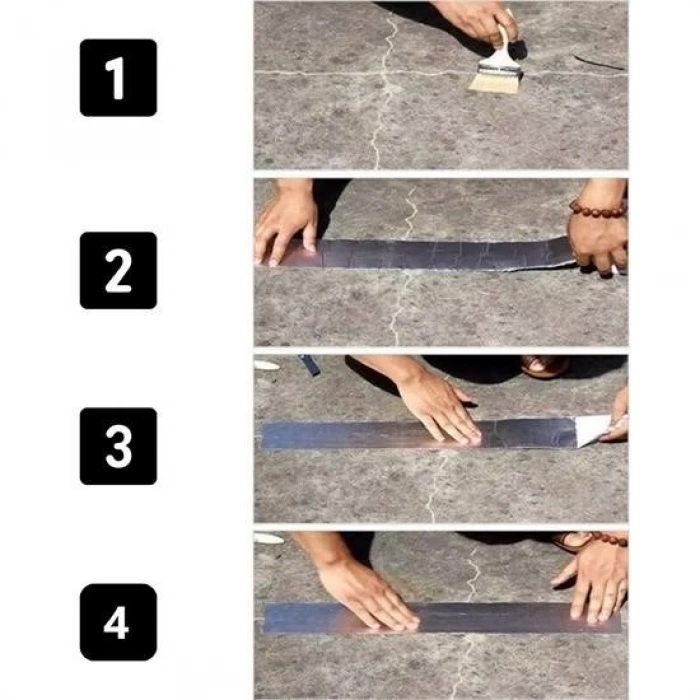 1

2

3

4