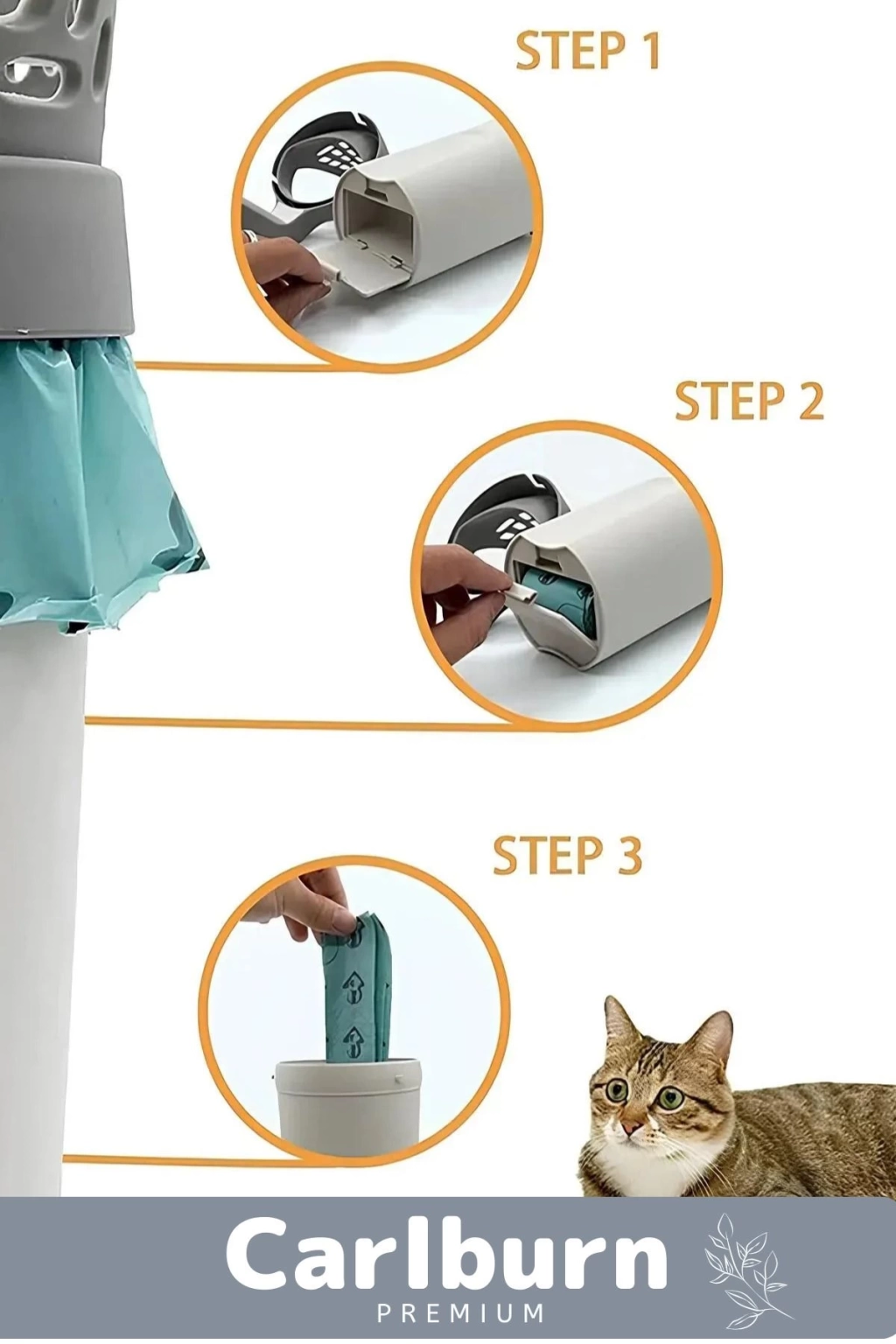 STEP 1

STEP 2

STEP 3

Carlburn
PREMIUM