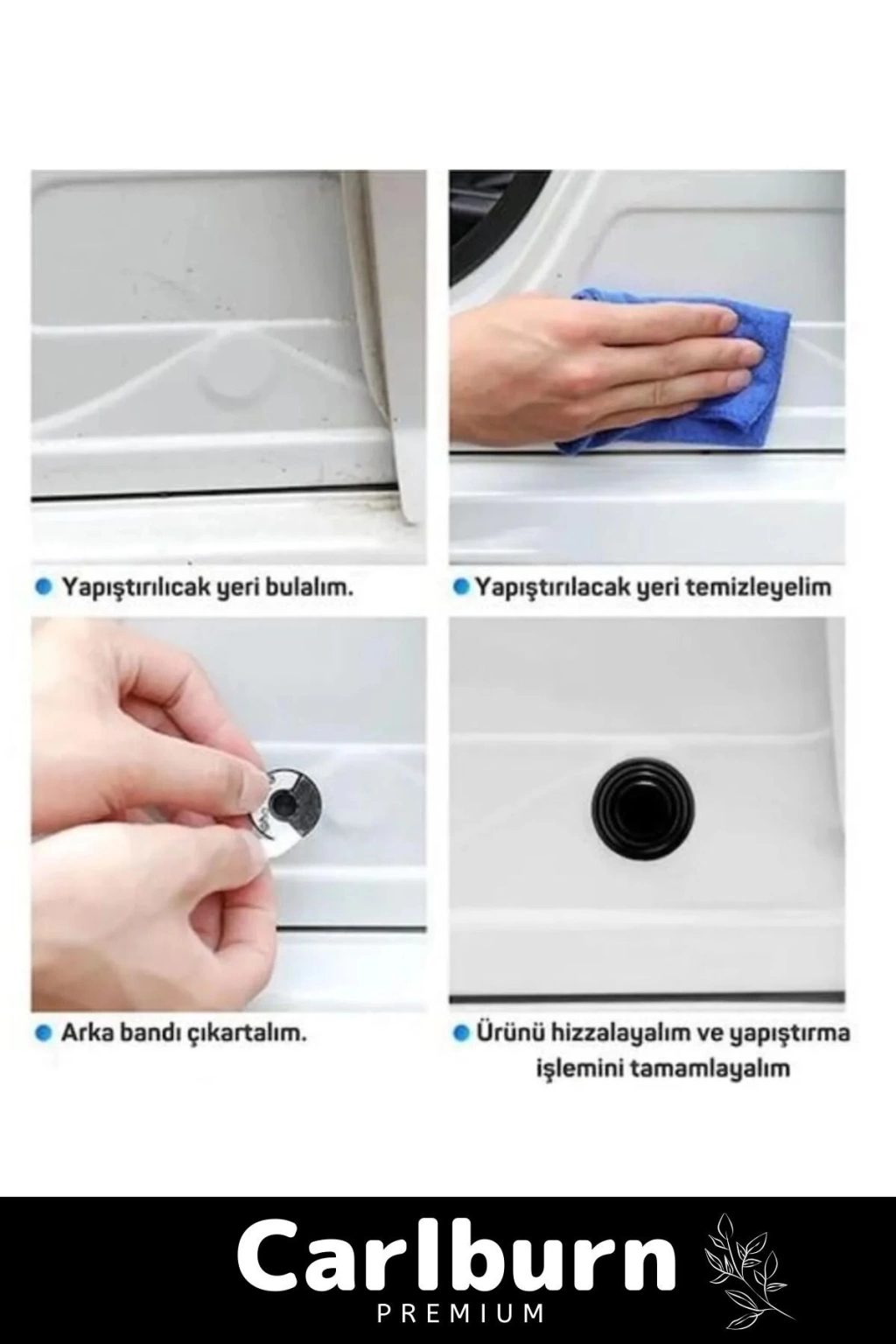 Yapıştırılıcak yeri bulalım.

Yapıştırılacak yeri temizleyelim

Arka bandı çıkartalım.

Ürünü hizzalayalım ve yapıştırma işlemini tamamlayalım

Carlburn
PREMIUM