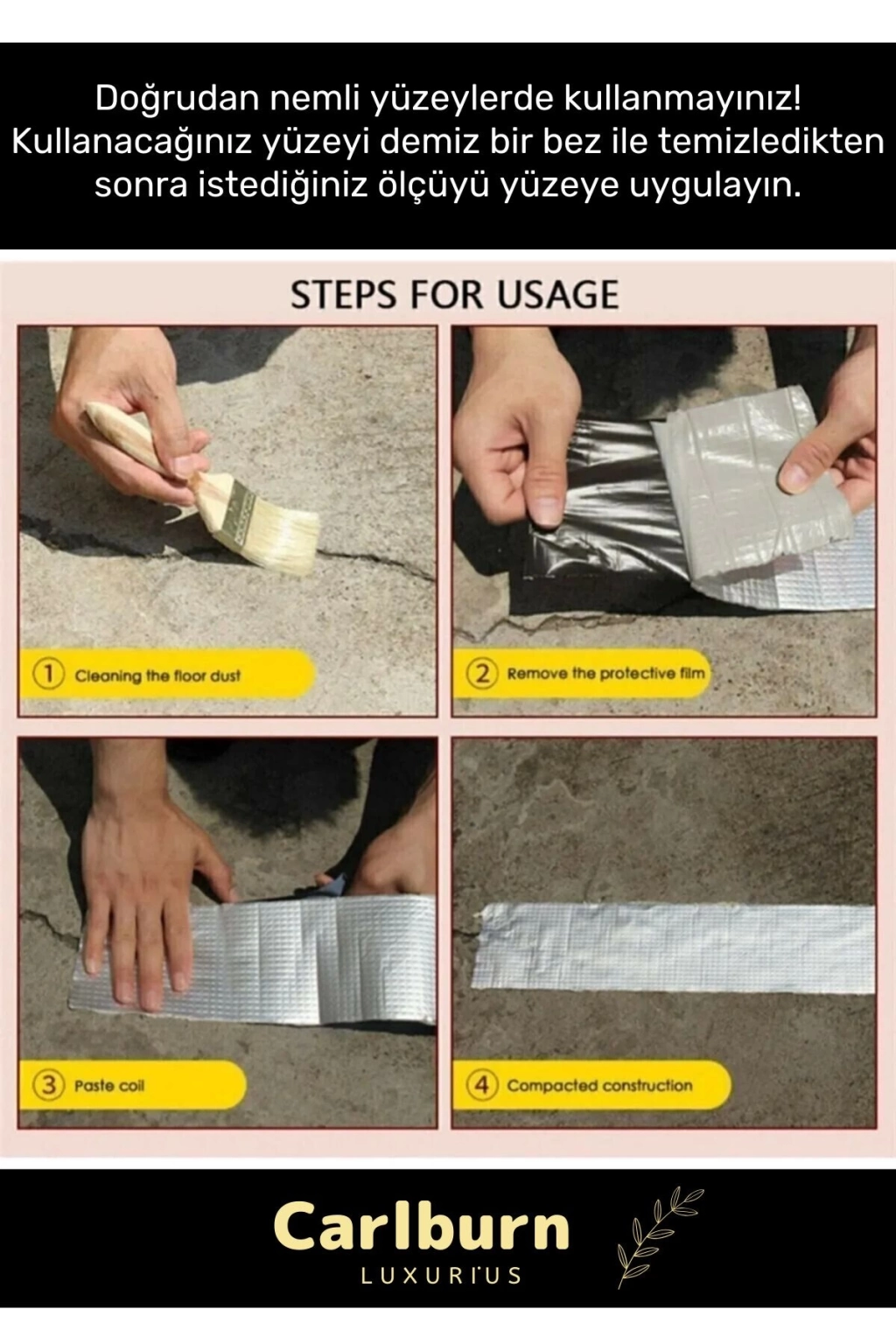 Doğrudan nemli yüzeylerde kullanmayınız! Kullanacağınız yüzeyi demiz bir bez ile temizledikten sonra istediğiniz ölçüyü yüzeye uygulayın.

STEPS FOR USAGE

1 Cleaning the floor dust

2 Remove the protective film

3 Paste coil

4 Compacted construction

Carlburn
LUXURIUS