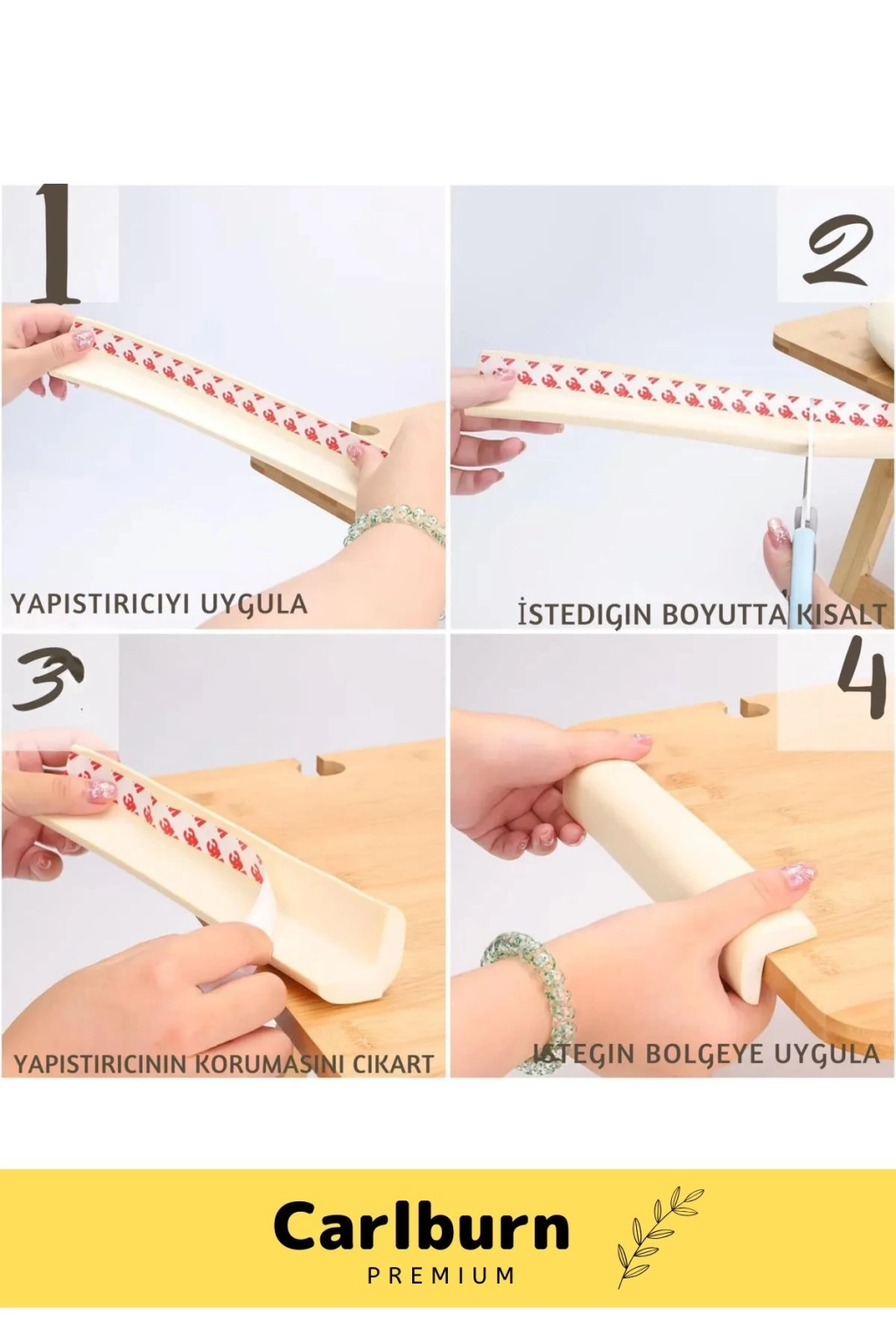 1

YAPISTIRICIYI UYGULA

2

İSTEDIGIN BOYUTTA KISALT

3

YAPISTIRICININ KORUMASINI CIKART

4

ISTEGIN BOLGEYE UYGULA

Carlburn
PREMIUM