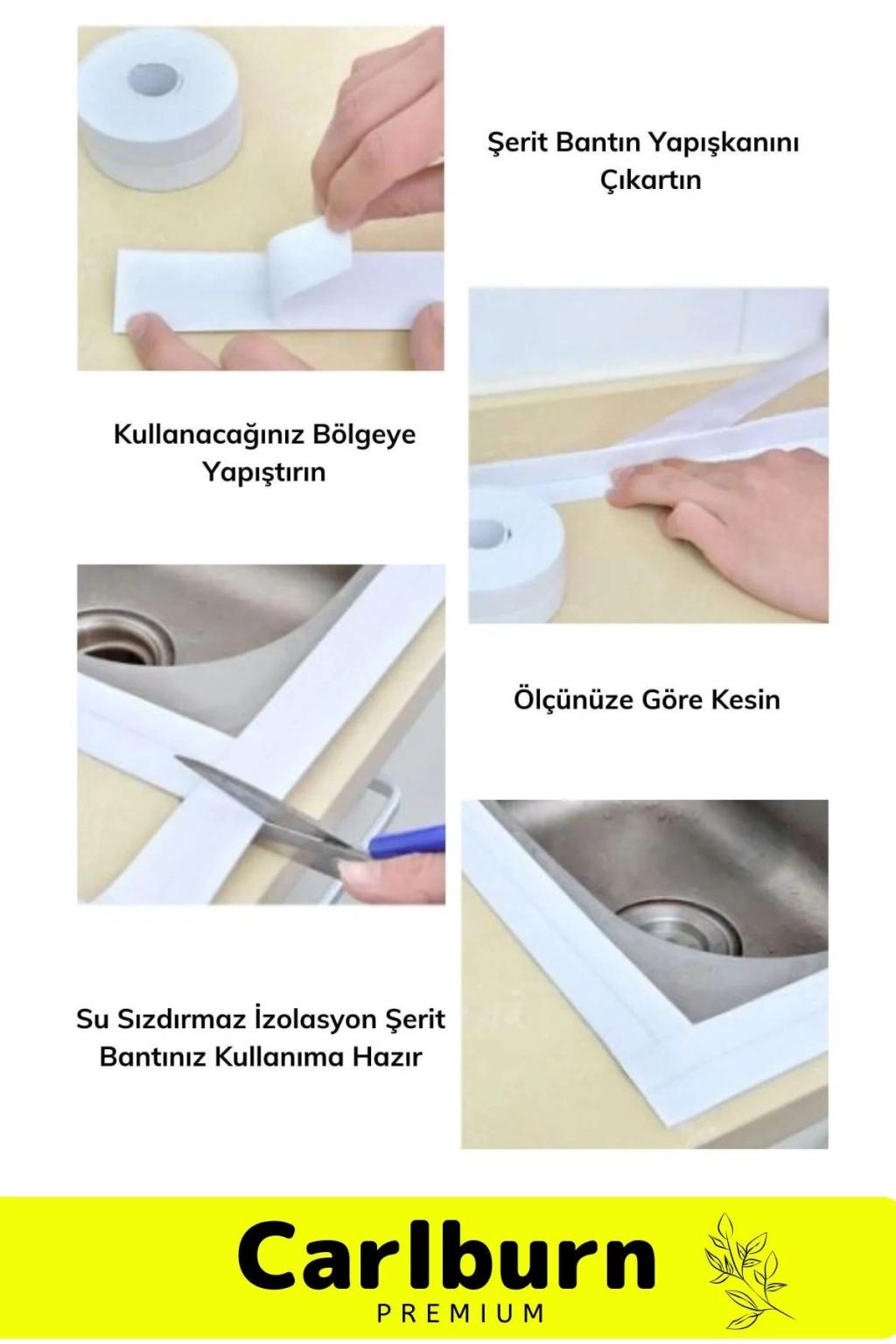 Şerit Bantın Yapışkanını Çıkartın

Kullanacağınız Bölgeye Yapıştırın

Ölçünüze Göre Kesin

Su Sızdırmaz İzolasyon Şerit Bantınız Kullanıma Hazır

Carlburn
PREMIUM