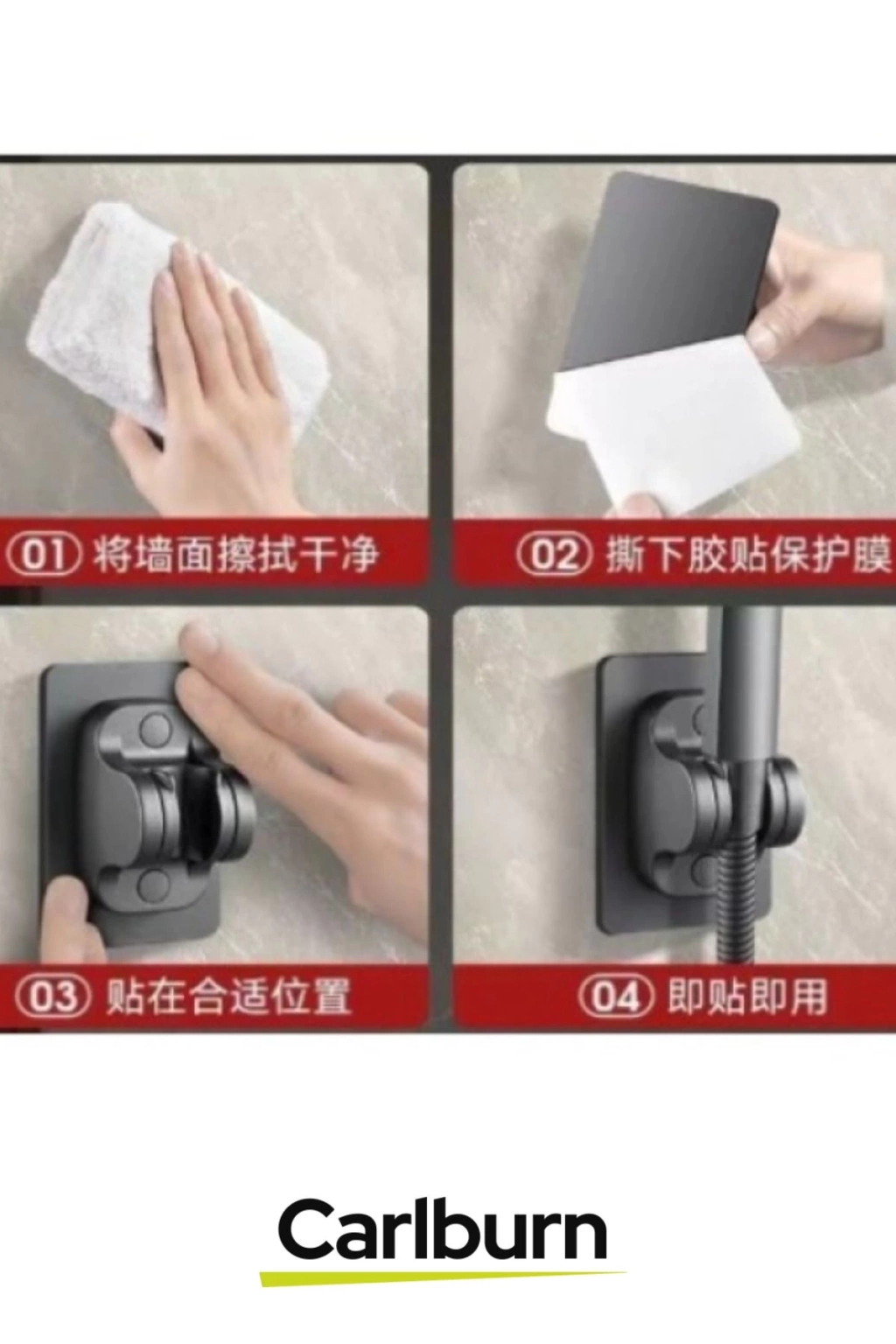 01 将墙面擦拭干净

02 撕下胶贴保护膜

03 贴在合适位置

04 即贴即用

Carlburn