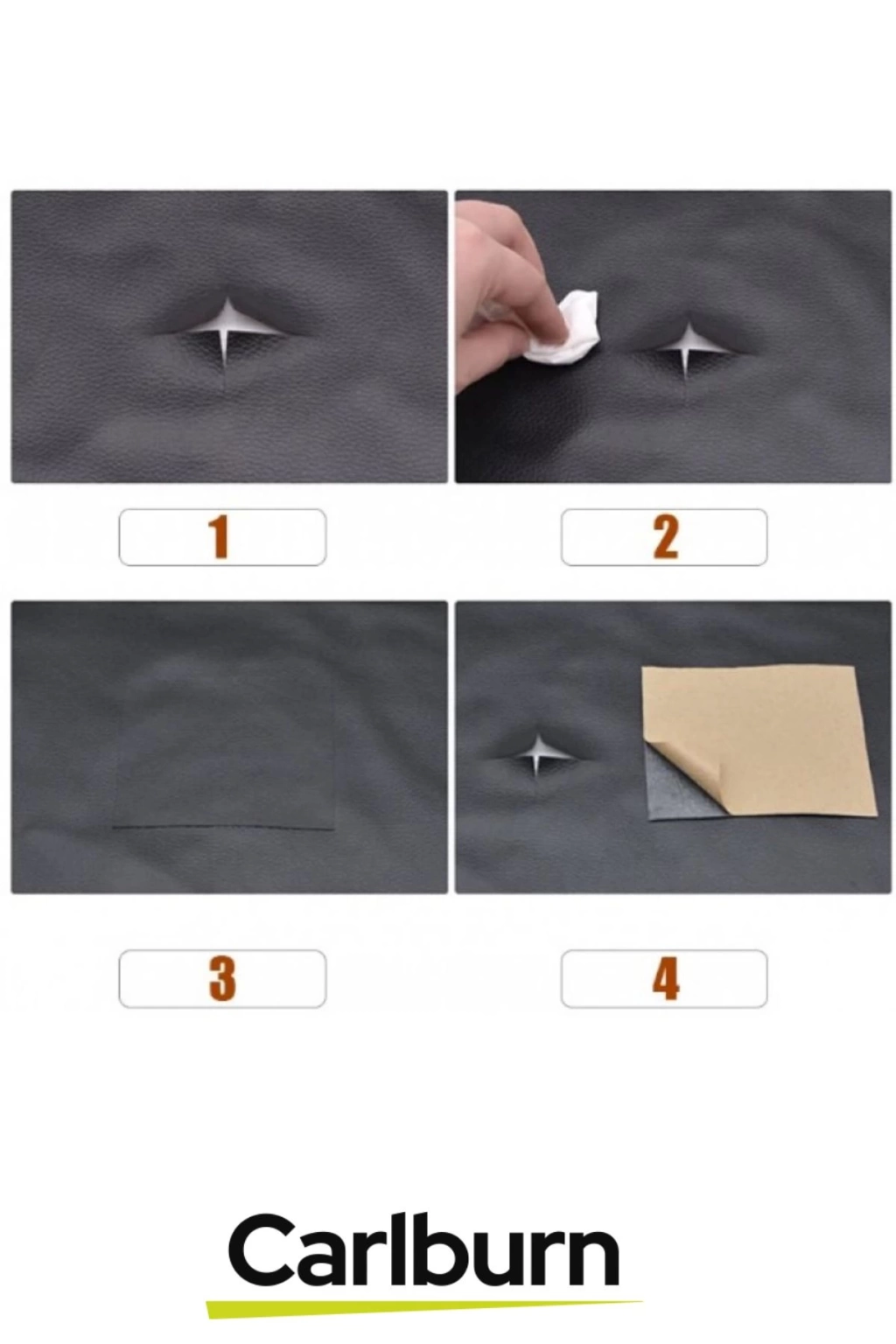 1

2

3

4

Carlburn