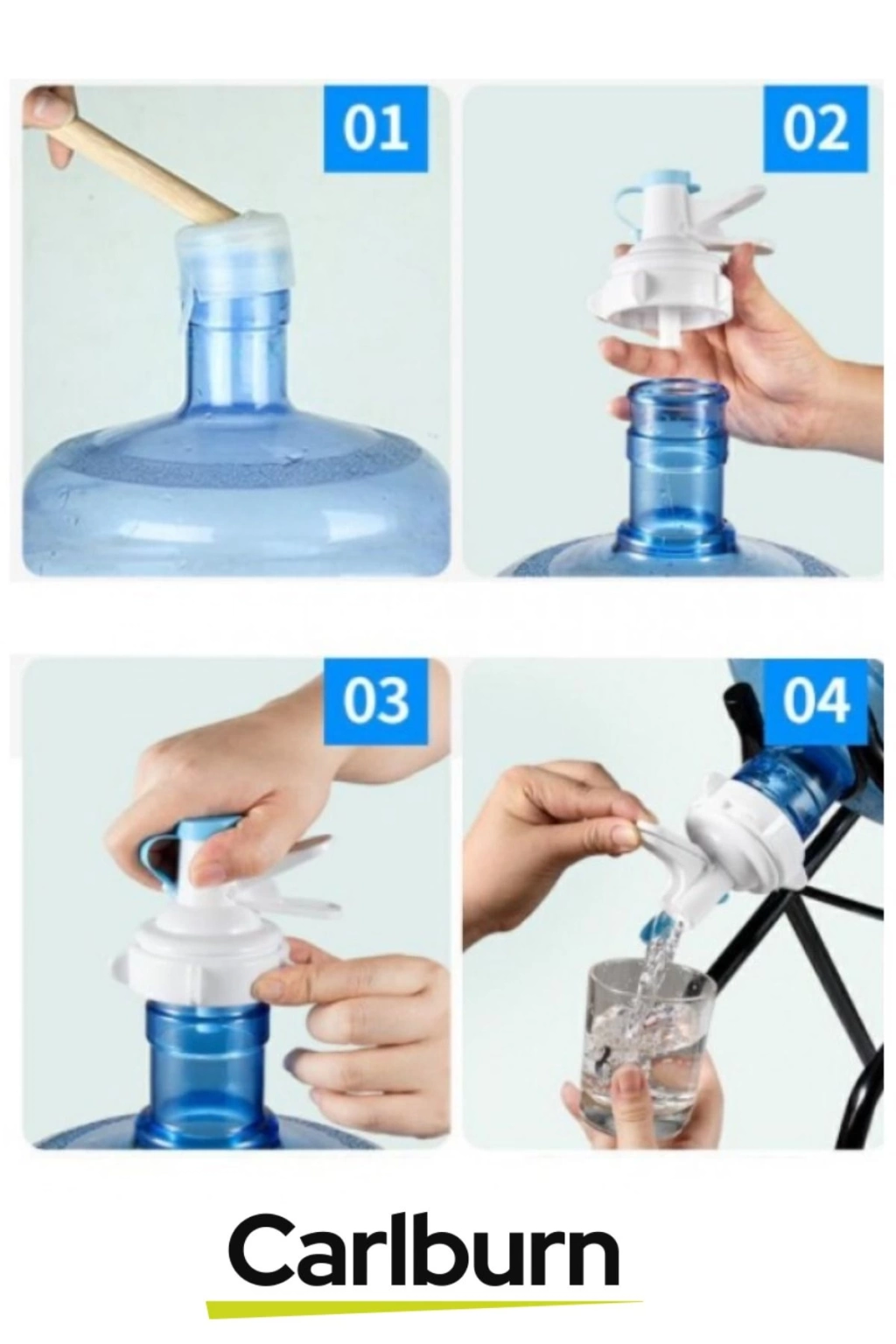 01

02

03

04

Carlburn