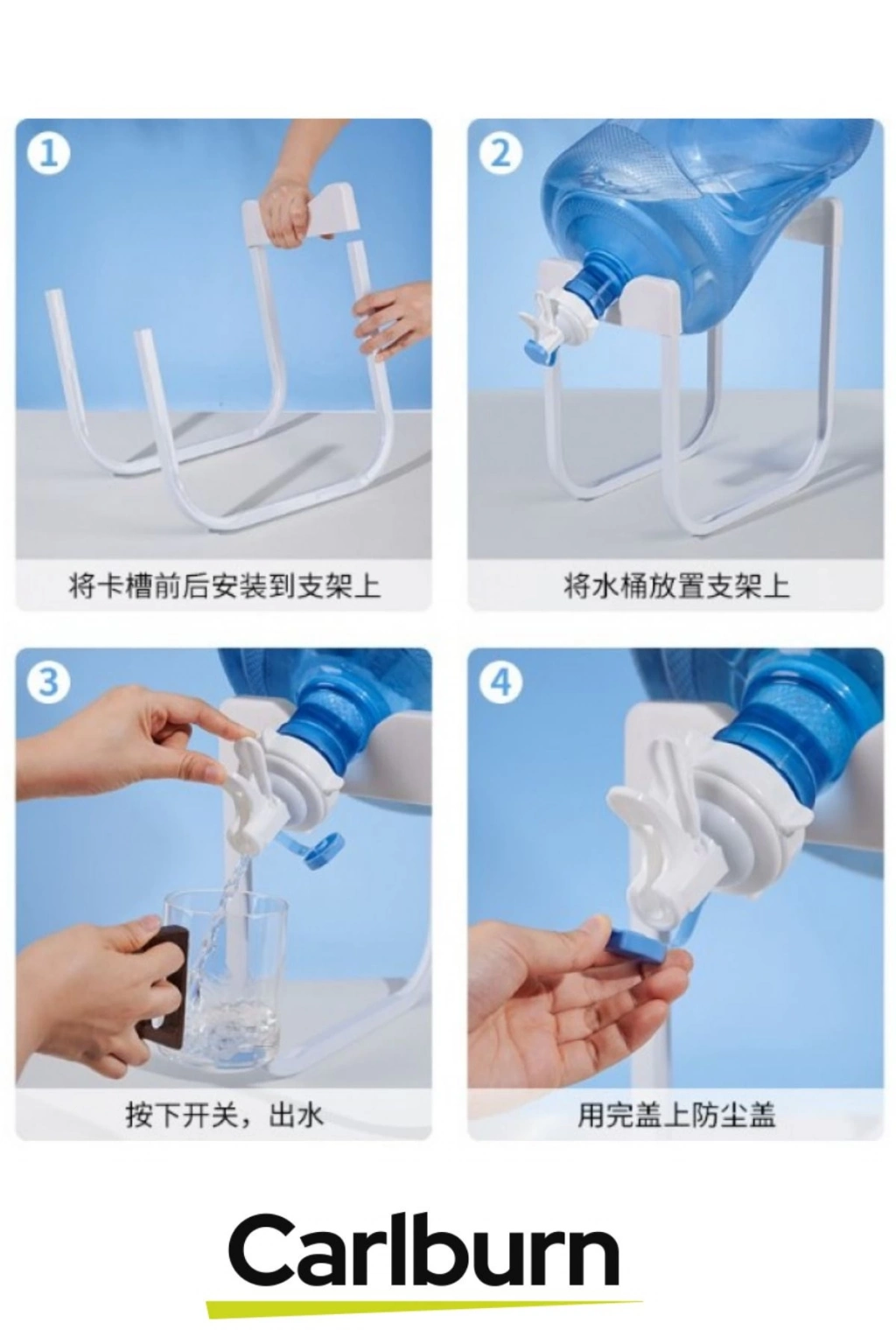 1
将卡槽前后安装到支架上

2
将水桶放置支架上

3
按下开关，出水

4
用完盖上防尘盖

Carlburn