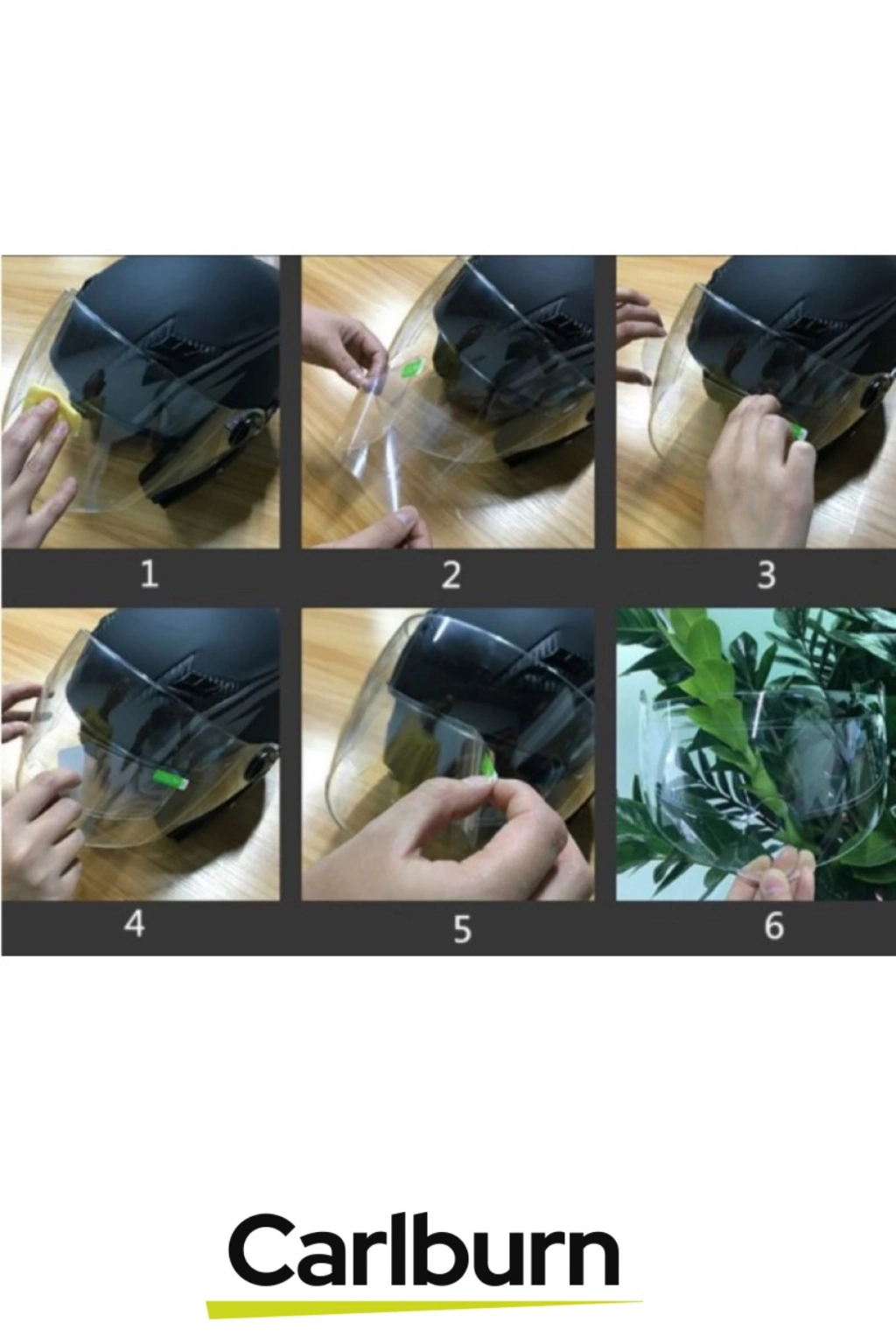 1

2

3

4

5

6

Carlburn