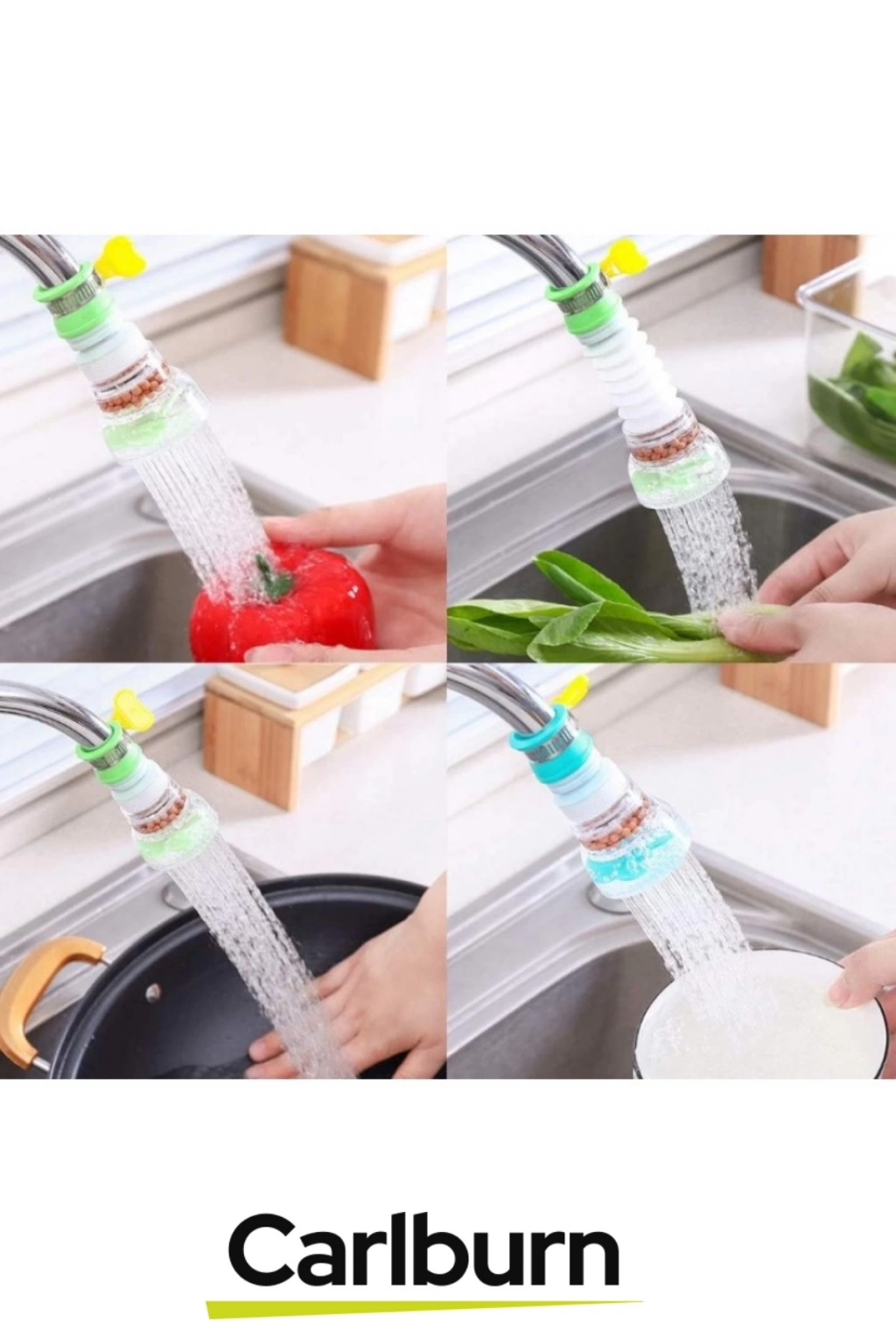 Carlburn