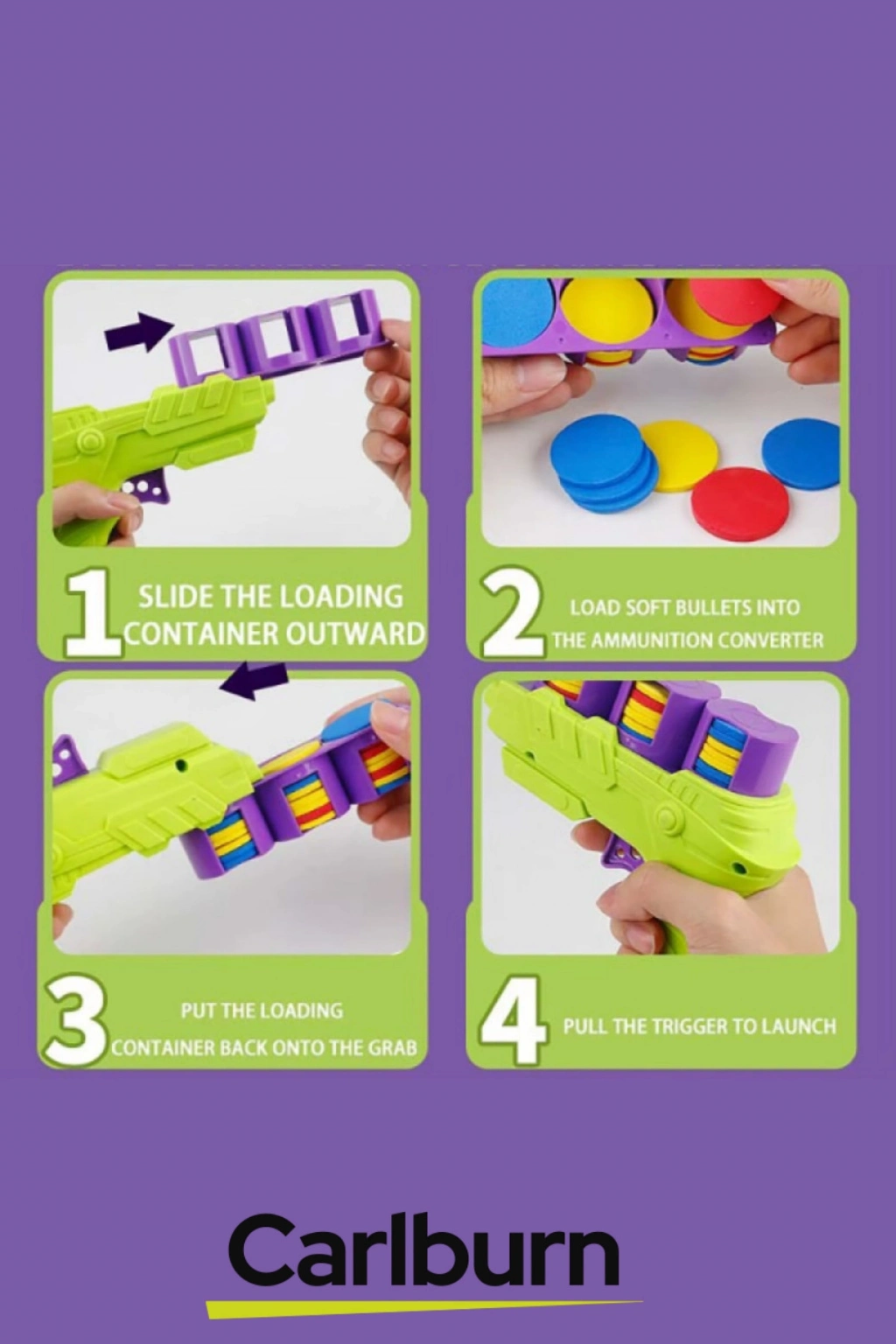 1 SLIDE THE LOADING CONTAINER OUTWARD

2 LOAD SOFT BULLETS INTO THE AMMUNITION CONVERTER

3 PUT THE LOADING CONTAINER BACK ONTO THE GRAB

4 PULL THE TRIGGER TO LAUNCH

Carlburn