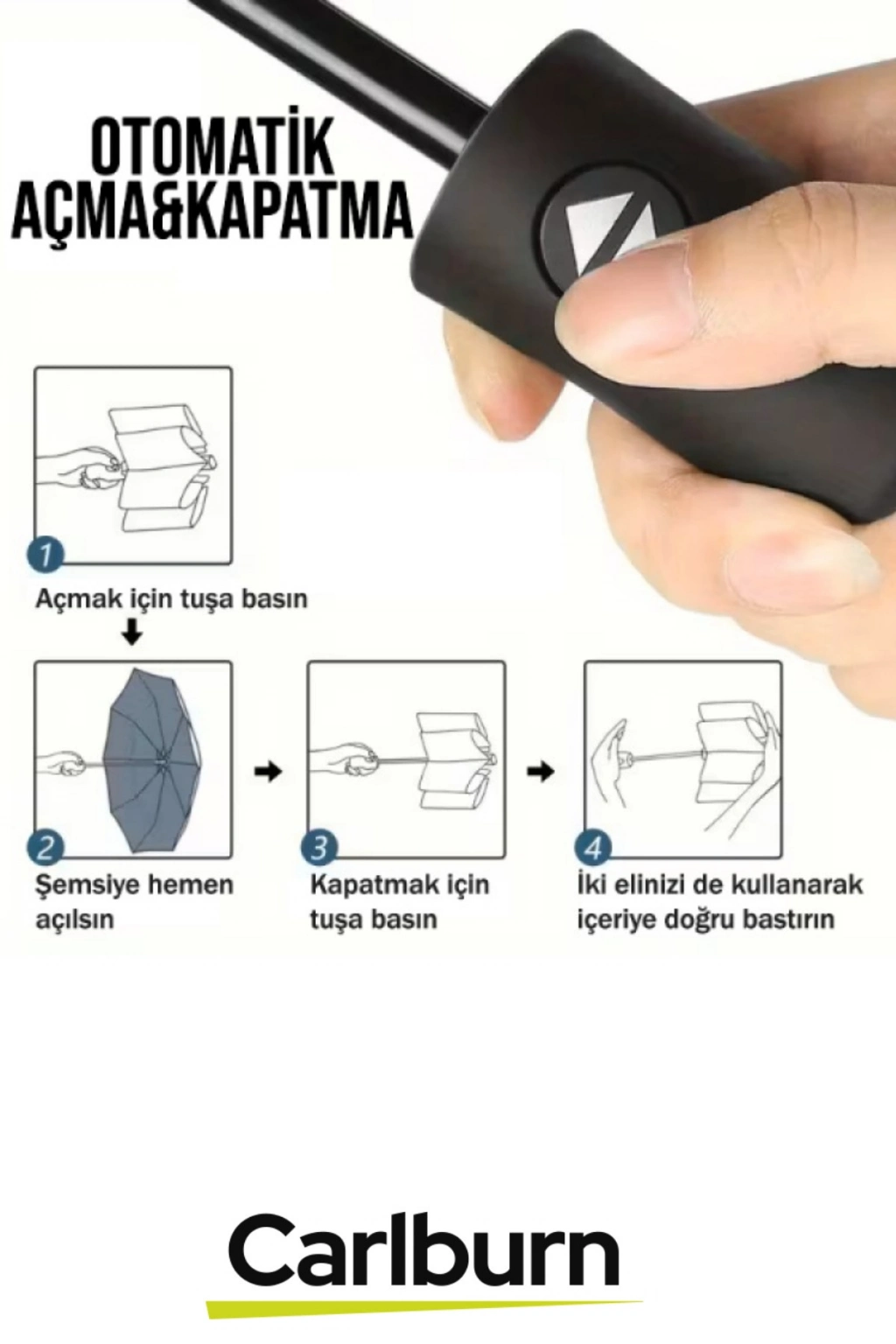 OTOMATİK AÇMA&KAPATMA

1
Açmak için tuşa basın

2
Şemsiye hemen açılsın

3
Kapatmak için tuşa basın

4
İki elinizi de kullanarak içeriye doğru bastırın

Carlburn