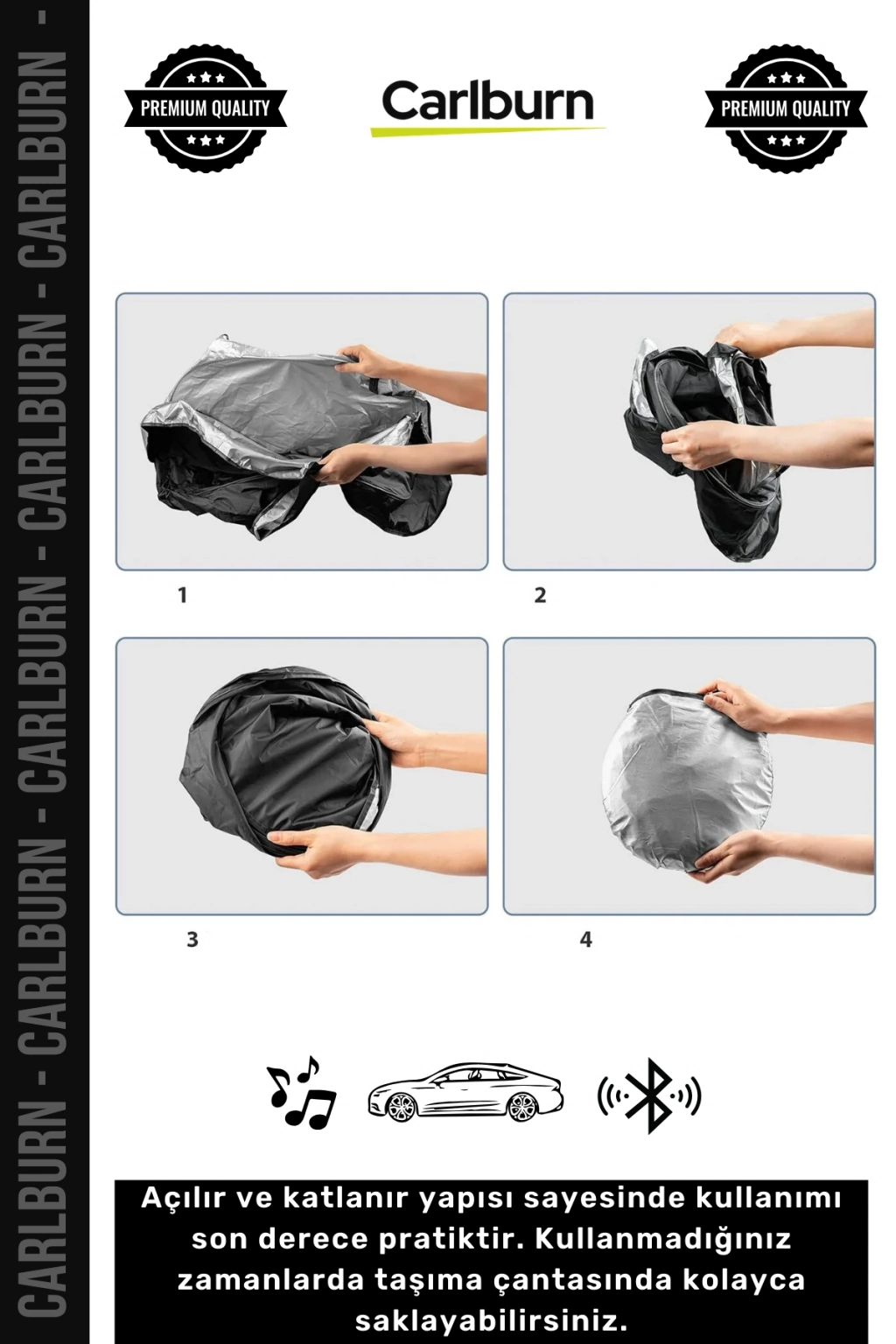 CARLBURN - CARLBURN - CARLBURN - CARLBURN - CARLBURN -

PREMIUM QUALITY

Carlburn

PREMIUM QUALITY

1

2

3

4

Açılır ve katlanır yapısı sayesinde kullanımı son derece pratiktir. Kullanmadığınız zamanlarda taşıma çantasında kolayca saklayabilirsiniz.