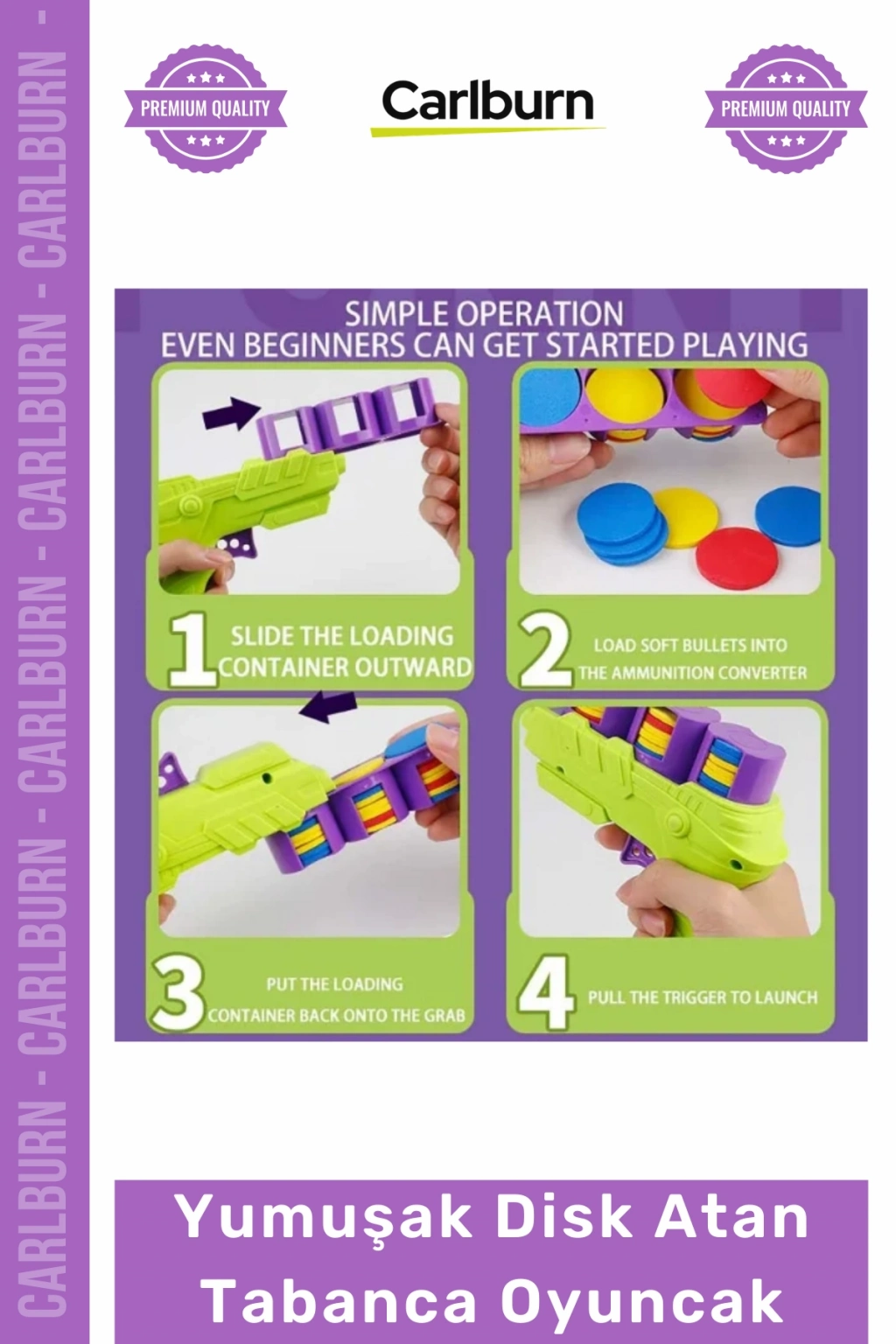 CARLBURN - CARLBURN - CARLBURN - CARLBURN - CARLBURN -

PREMIUM QUALITY

Carlburn

PREMIUM QUALITY

SIMPLE OPERATION
EVEN BEGINNERS CAN GET STARTED PLAYING

1 SLIDE THE LOADING CONTAINER OUTWARD

2 LOAD SOFT BULLETS INTO THE AMMUNITION CONVERTER

3 PUT THE LOADING CONTAINER BACK ONTO THE GRAB

4 PULL THE TRIGGER TO LAUNCH

Yumuşak Disk Atan Tabanca Oyuncak