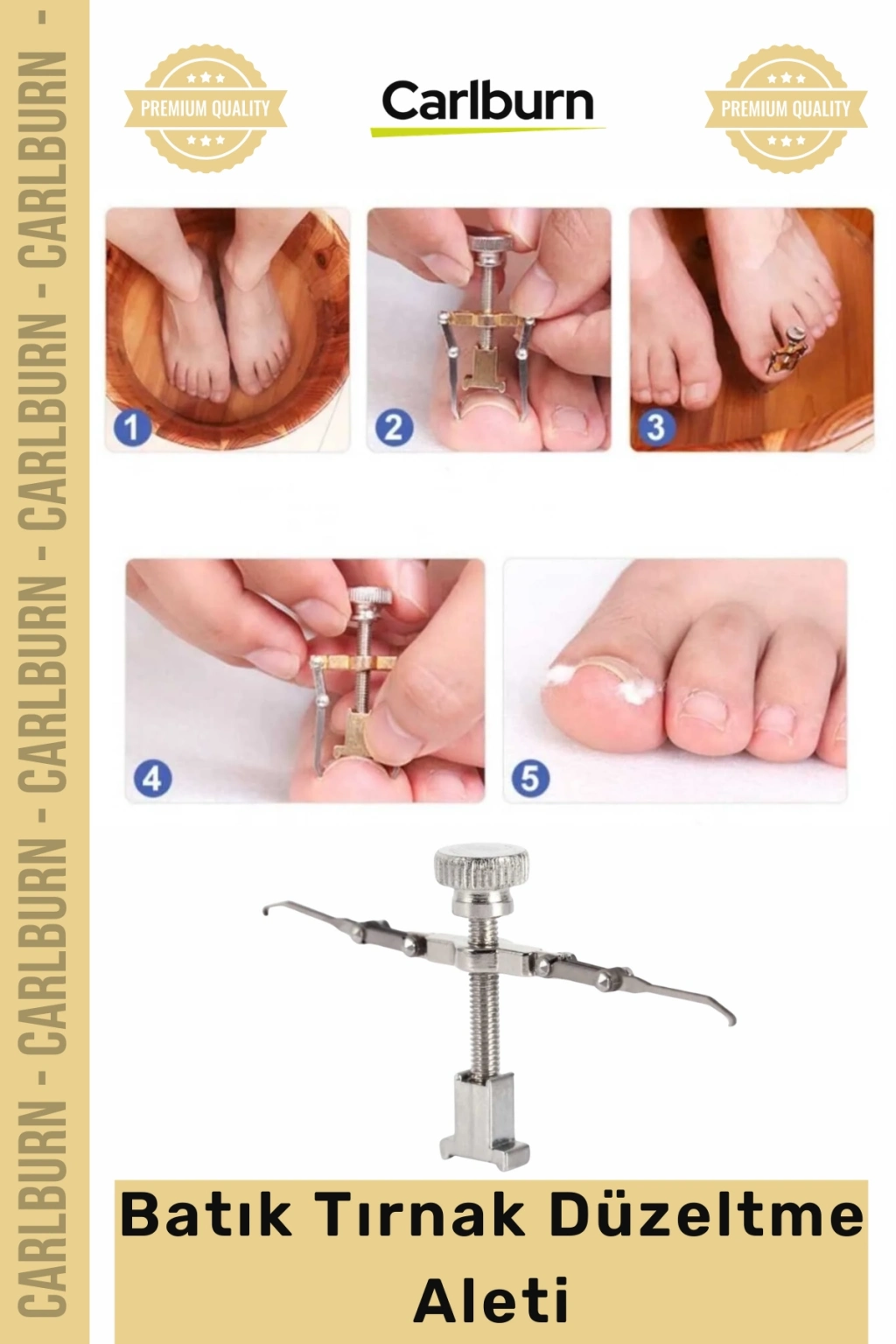 CARLBURN - CARLBURN - CARLBURN - CARLBURN - CARLBURN -

PREMIUM QUALITY

Carlburn

PREMIUM QUALITY

1

2

3

4

5

Batık Tırnak Düzeltme Aleti