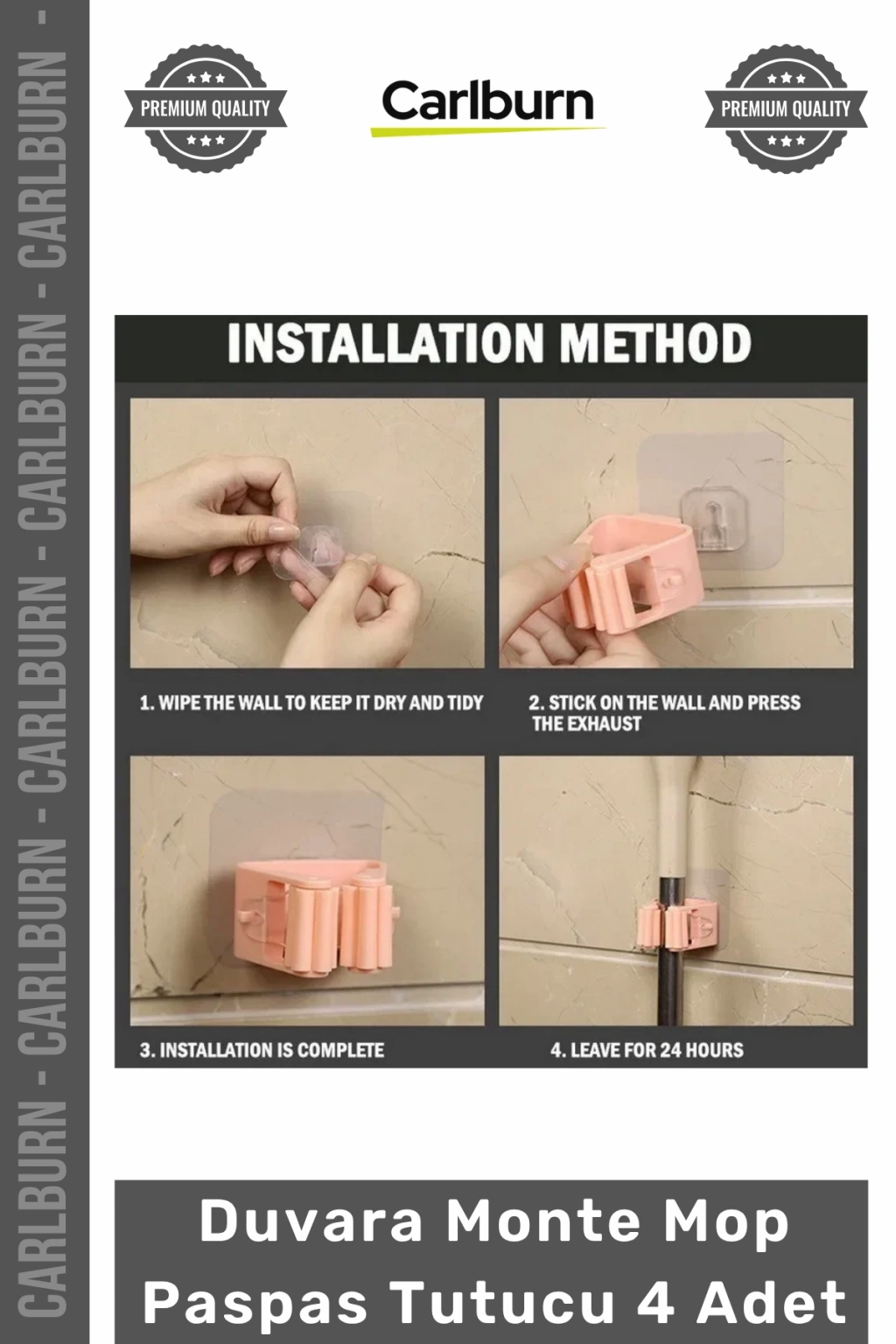 CARLBURN - CARLBURN - CARLBURN - CARLBURN - CARLBURN -

PREMIUM QUALITY

Carlburn

PREMIUM QUALITY

INSTALLATION METHOD

1. WIPE THE WALL TO KEEP IT DRY AND TIDY

2. STICK ON THE WALL AND PRESS THE EXHAUST

3. INSTALLATION IS COMPLETE

4. LEAVE FOR 24 HOURS

Duvara Monte Mop Paspas Tutucu 4 Adet