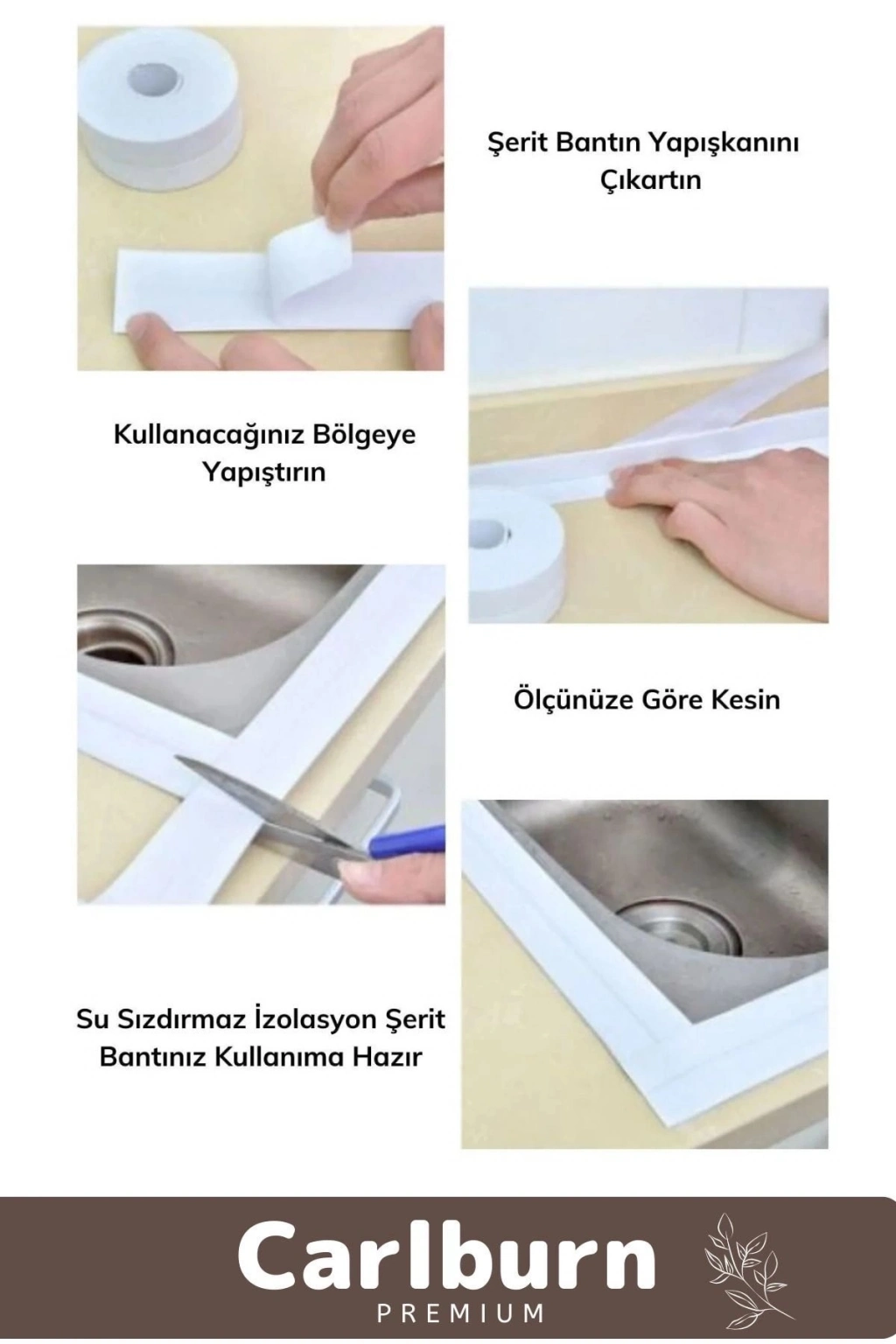 Şerit Bantın Yapışkanını Çıkartın

Kullanacağınız Bölgeye Yapıştırın

Ölçünüze Göre Kesin

Su Sızdırmaz İzolasyon Şerit Bantınız Kullanıma Hazır

Carlburn
PREMIUM