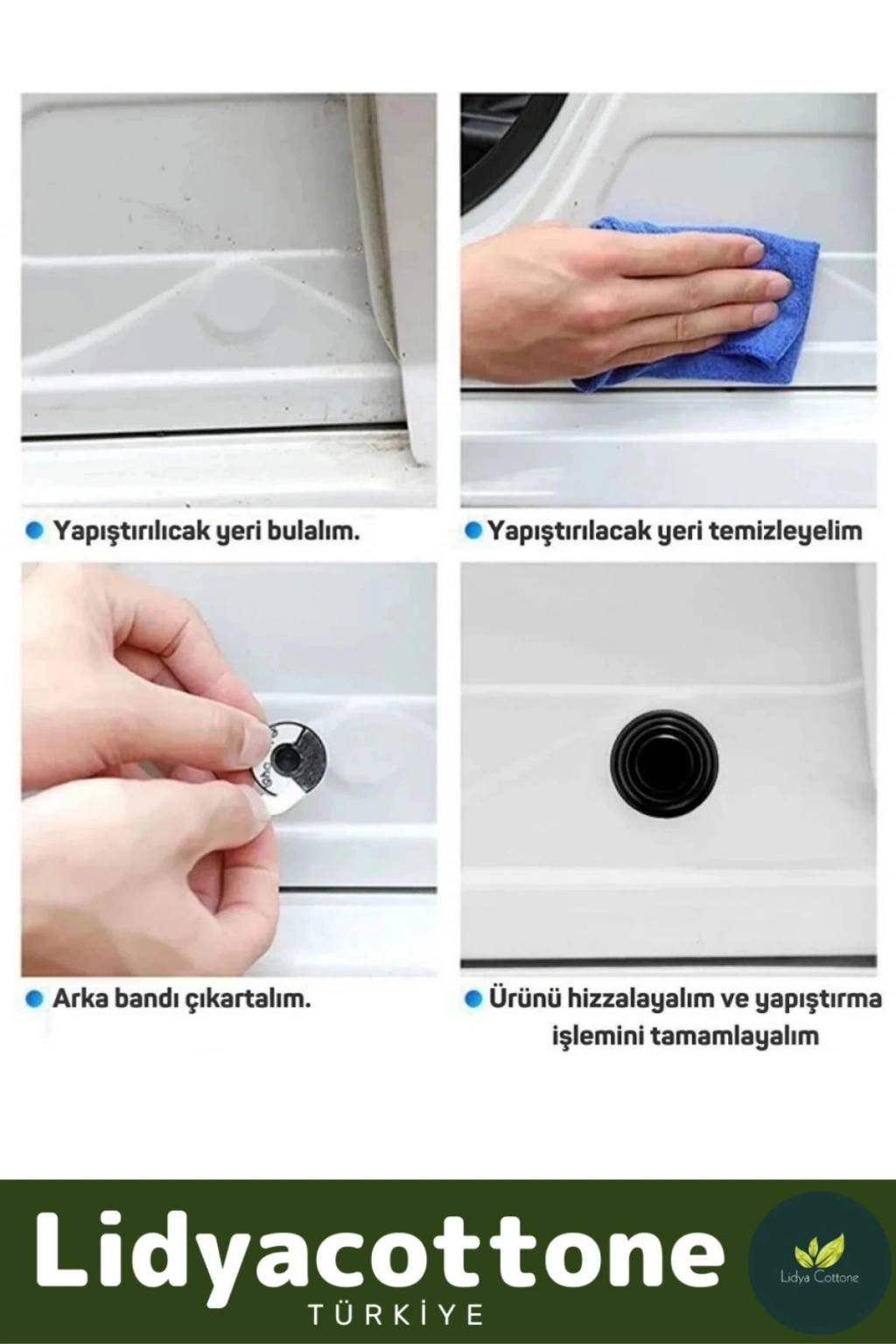 Yapıştırılıcak yeri bulalım.

Yapıştırılacak yeri temizleyelim

Arka bandı çıkartalım.

Ürünü hizzalayalım ve yapıştırma işlemini tamamlayalım

Lidyacottone
TÜRKİYE

Lidya Cottone