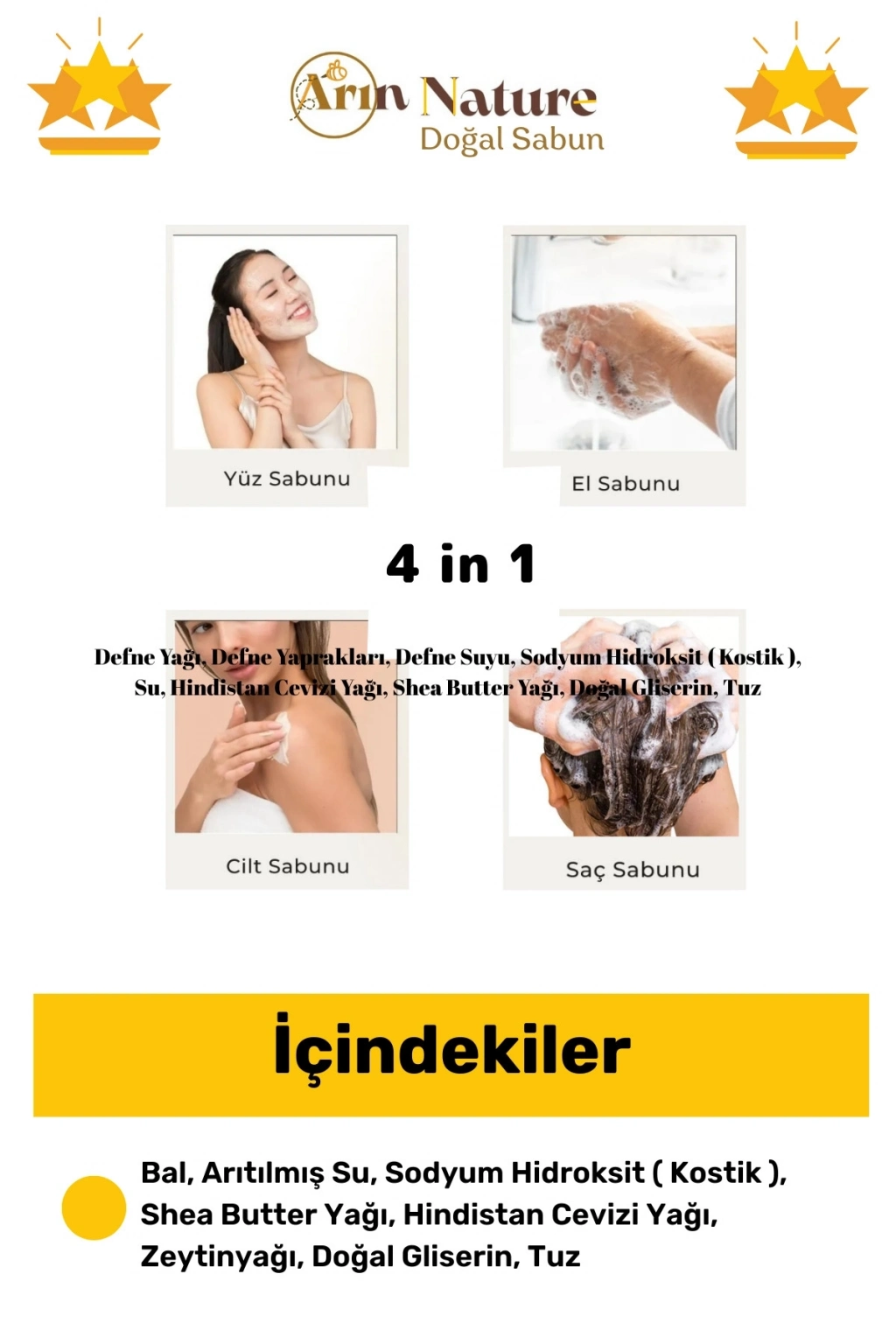 Arın Nature
Doğal Sabun

Yüz Sabunu

El Sabunu

4 in 1

Defne Yağı, Defne Yaprakları, Defne Suyu, Sodyum Hidroksit ( Kostik ), Su, Hindistan Cevizi Yağı, Shea Butter Yağı, Doğal Gliserin, Tuz

Cilt Sabunu

Saç Sabunu

İçindekiler

Bal, Arıtılmış Su, Sodyum Hidroksit ( Kostik ), Shea Butter Yağı, Hindistan Cevizi Yağı, Zeytinyağı, Doğal Gliserin, Tuz