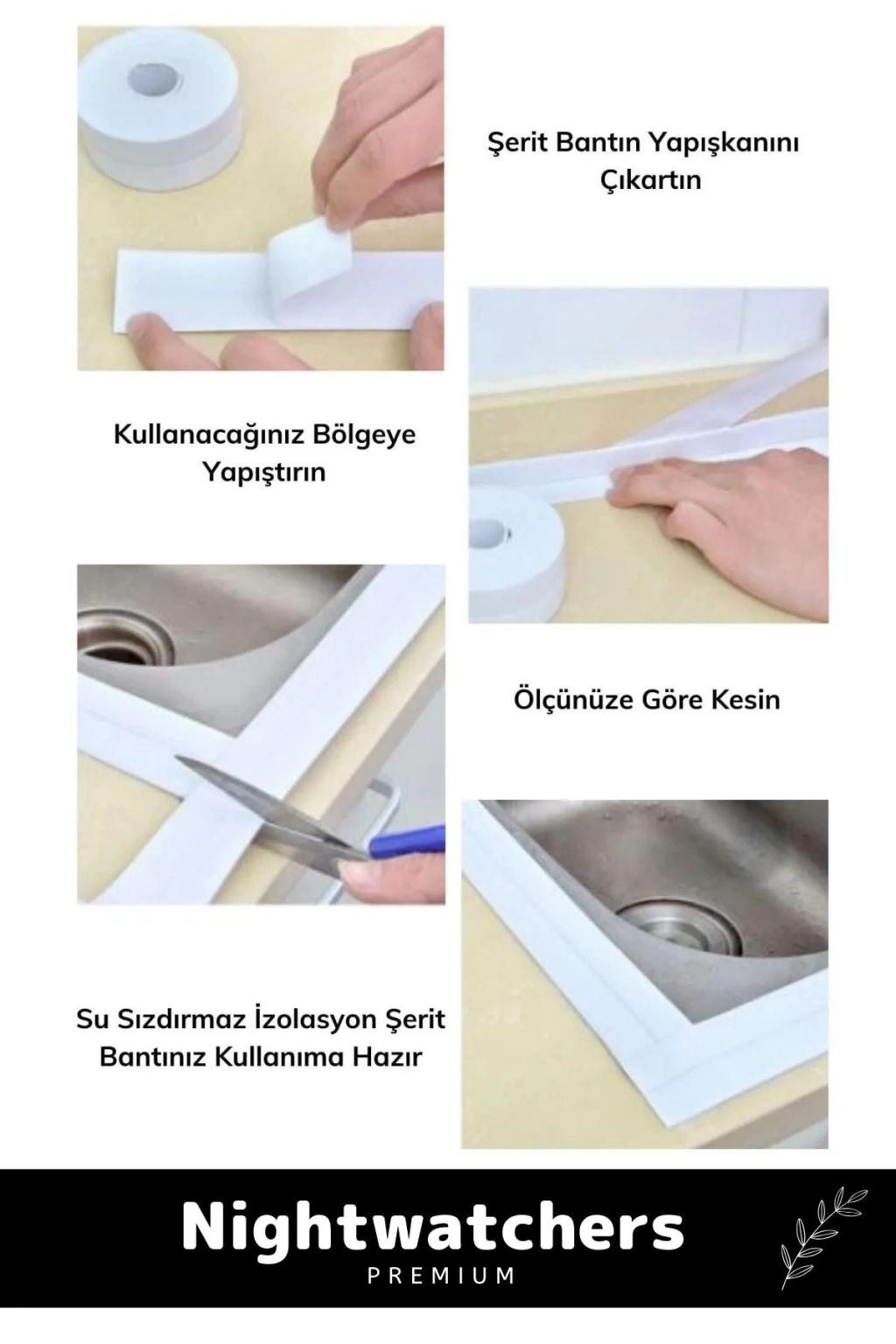 Şerit Bantın Yapışkanını Çıkartın

Kullanacağınız Bölgeye Yapıştırın

Ölçünüze Göre Kesin

Su Sızdırmaz İzolasyon Şerit Bantınız Kullanıma Hazır

Nightwatchers
PREMIUM