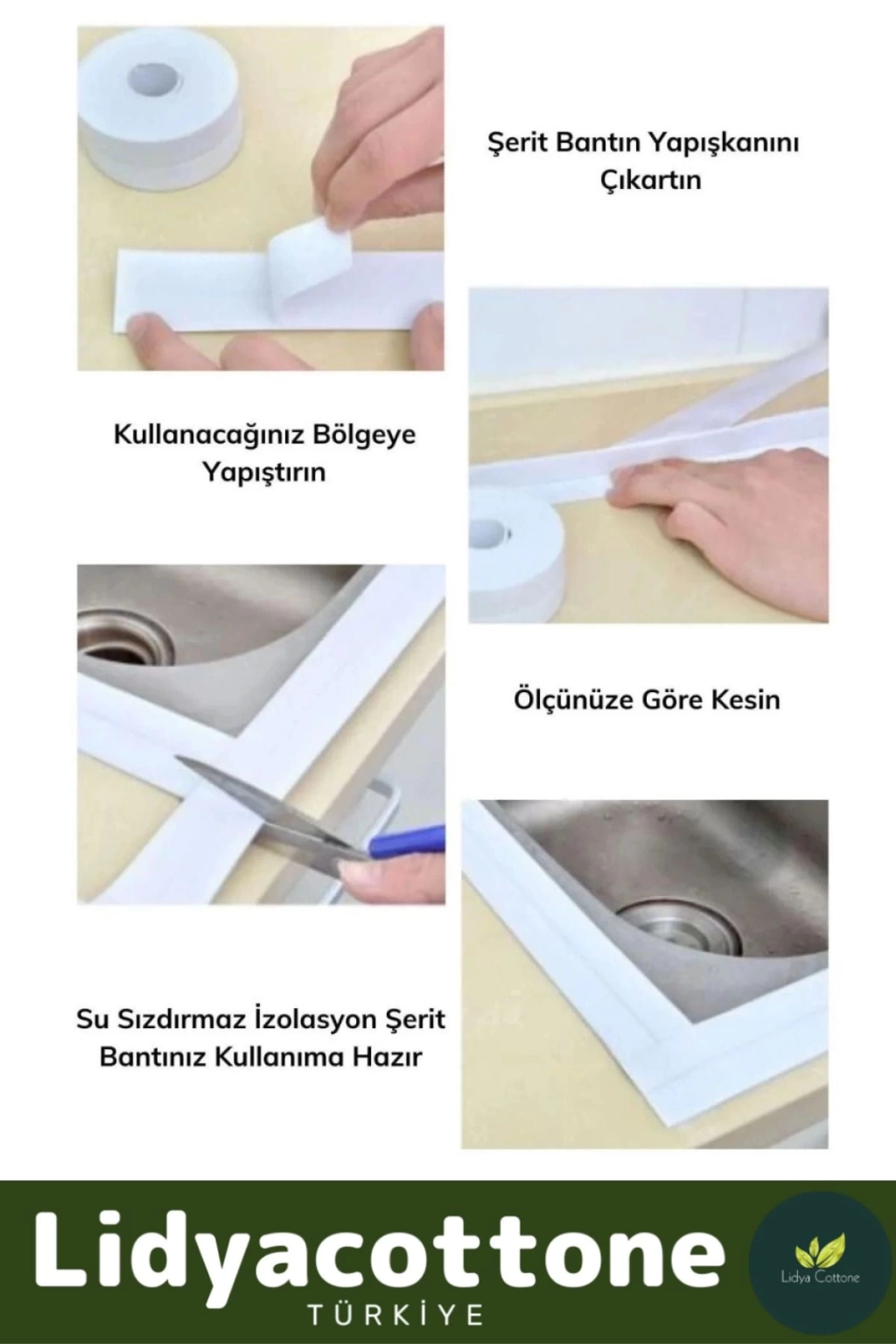 Şerit Bantın Yapışkanını Çıkartın

Kullanacağınız Bölgeye Yapıştırın

Ölçünüze Göre Kesin

Su Sızdırmaz İzolasyon Şerit Bantınız Kullanıma Hazır

Lidyacottone
TÜRKİYE

Lidya Cottone