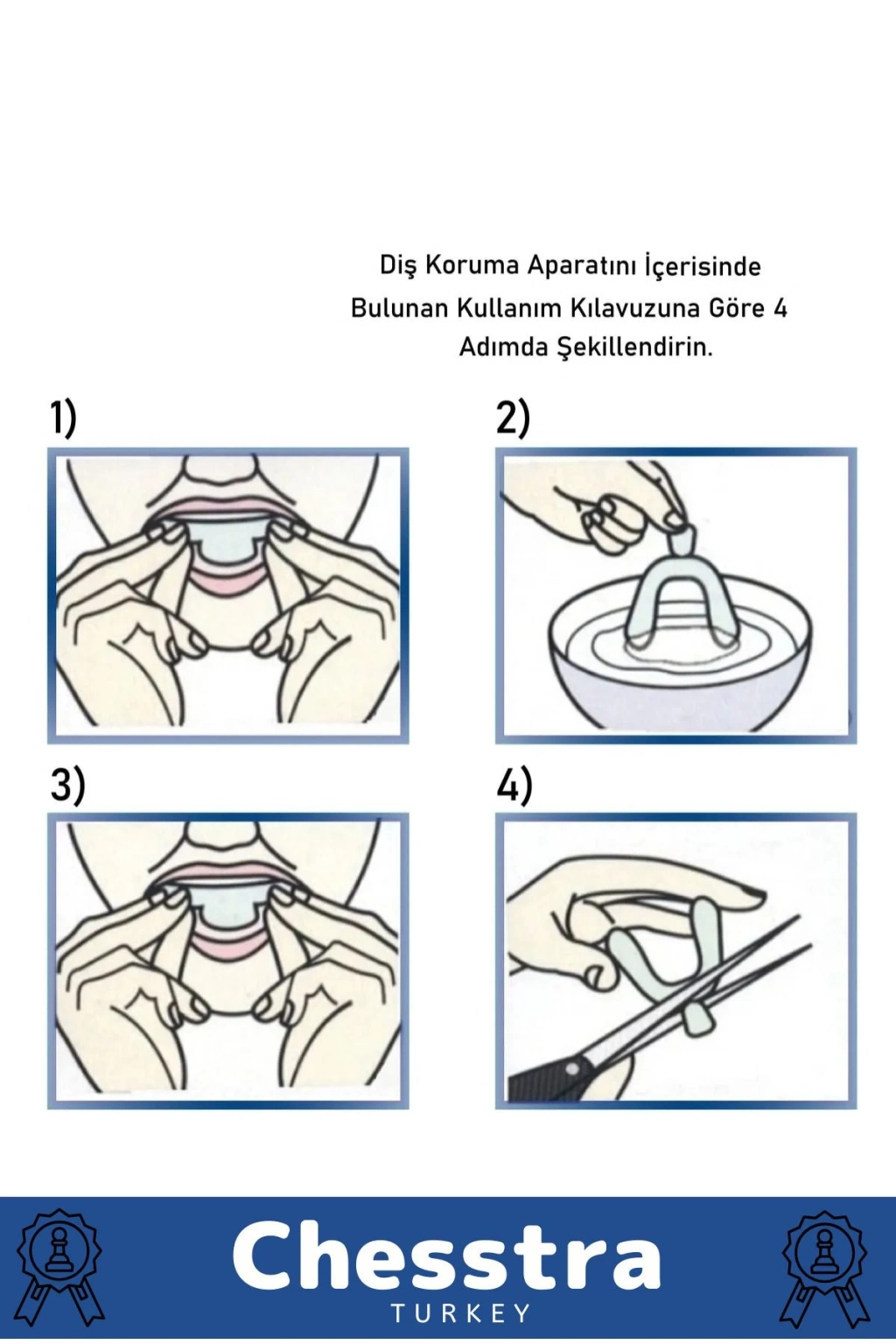 Diş Koruma Aparatını İçerisinde Bulunan Kullanım Kılavuzuna Göre 4 Adımda Şekillendirin.

1)

2)

3)

4)

Chesstra
TURKEY