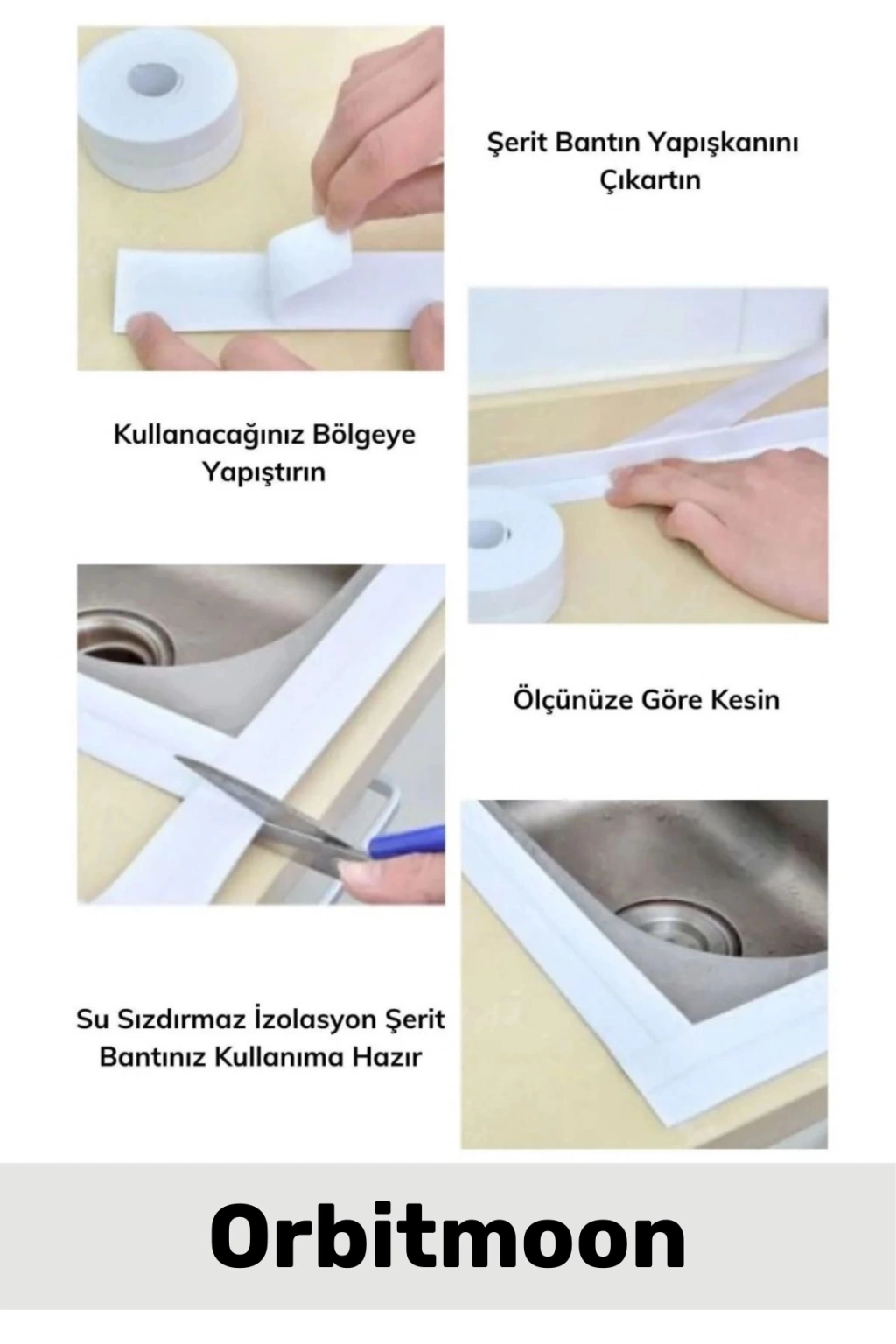 Şerit Bantın Yapışkanını Çıkartın

Kullanacağınız Bölgeye Yapıştırın

Ölçünüze Göre Kesin

Su Sızdırmaz İzolasyon Şerit Bantınız Kullanıma Hazır

Orbitmoon