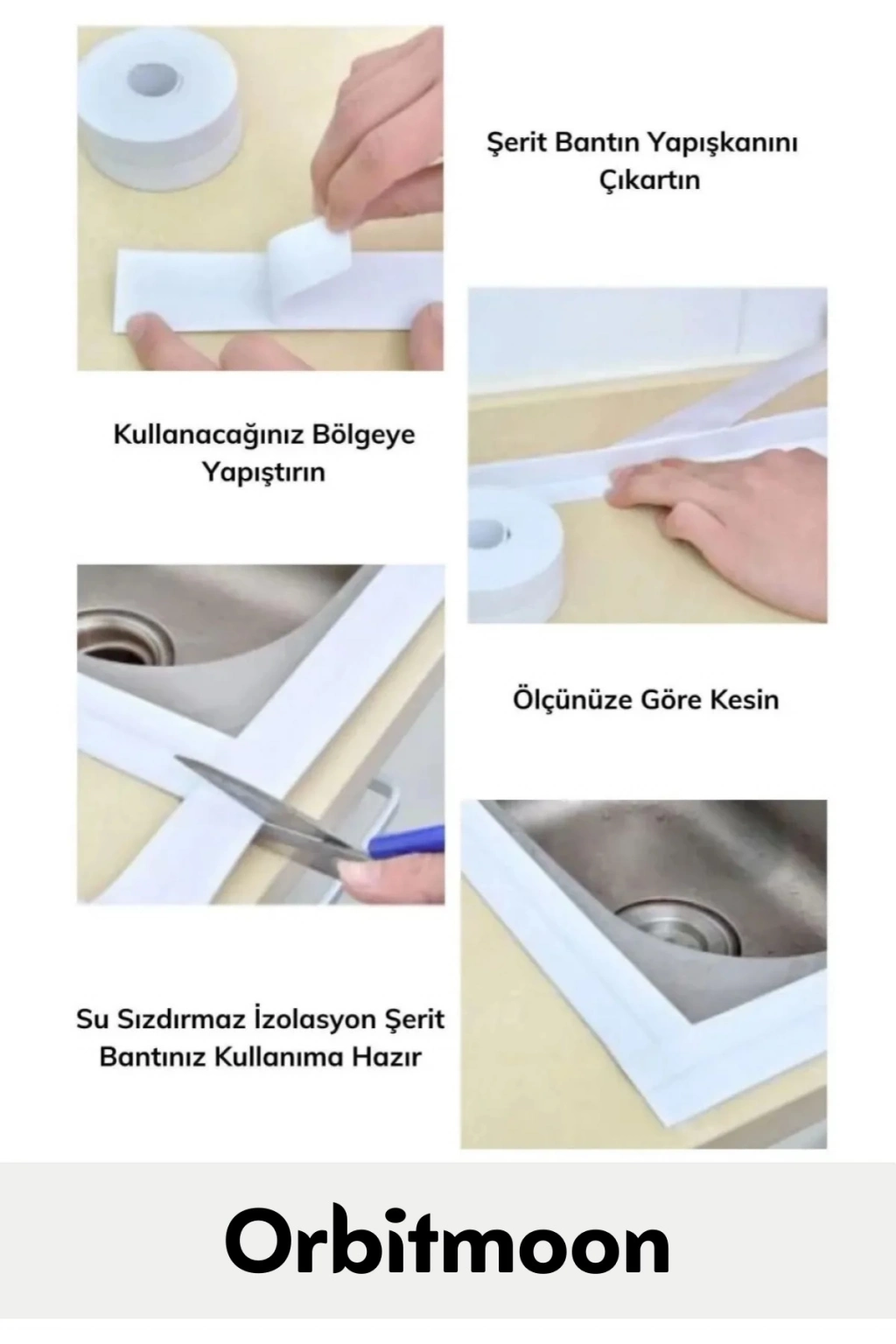 Şerit Bantın Yapışkanını Çıkartın

Kullanacağınız Bölgeye Yapıştırın

Ölçünüze Göre Kesin

Su Sızdırmaz İzolasyon Şerit Bantınız Kullanıma Hazır

Orbitmoon