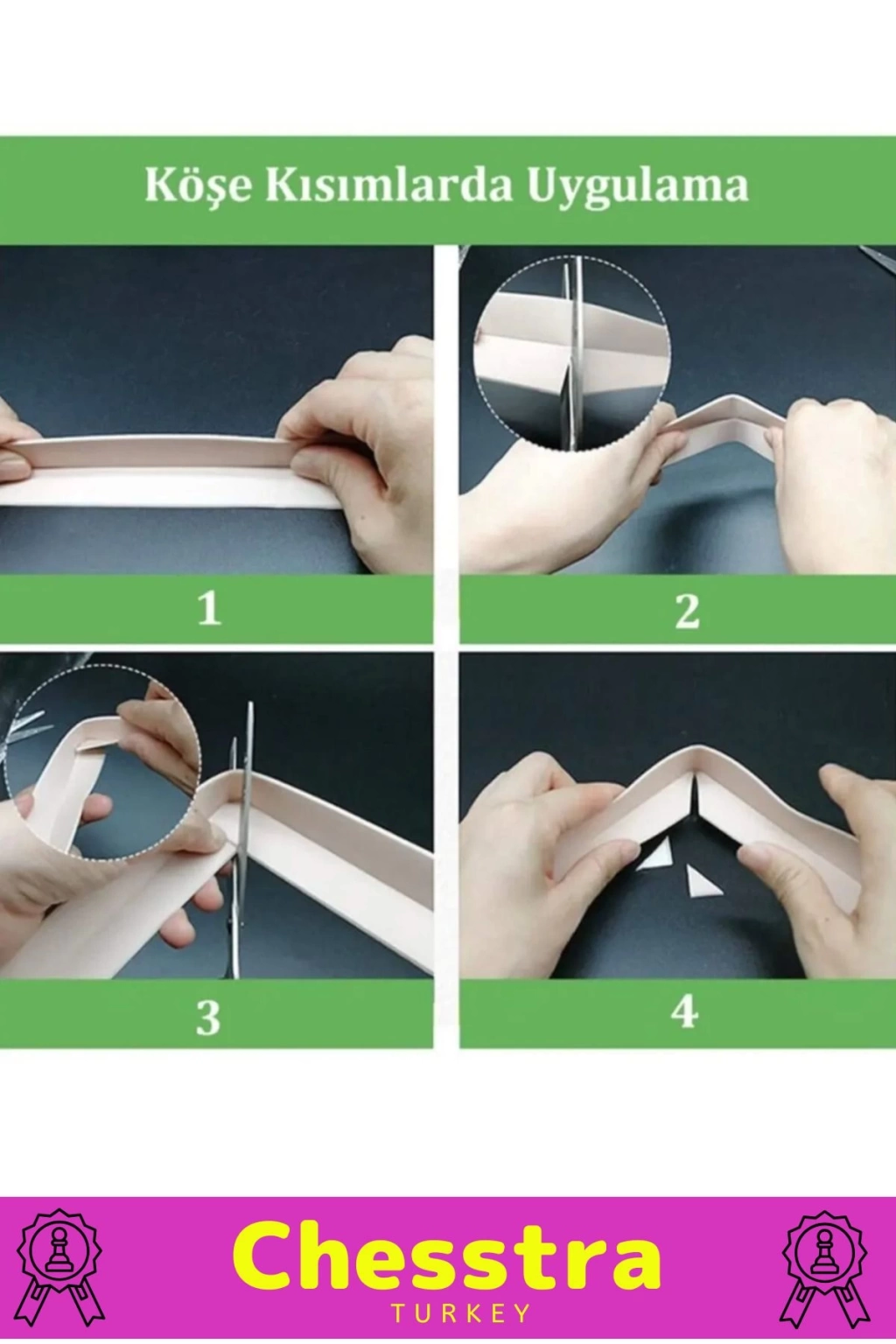 Köşe Kısımlarda Uygulama

1

2

3

4

Chesstra
TURKEY