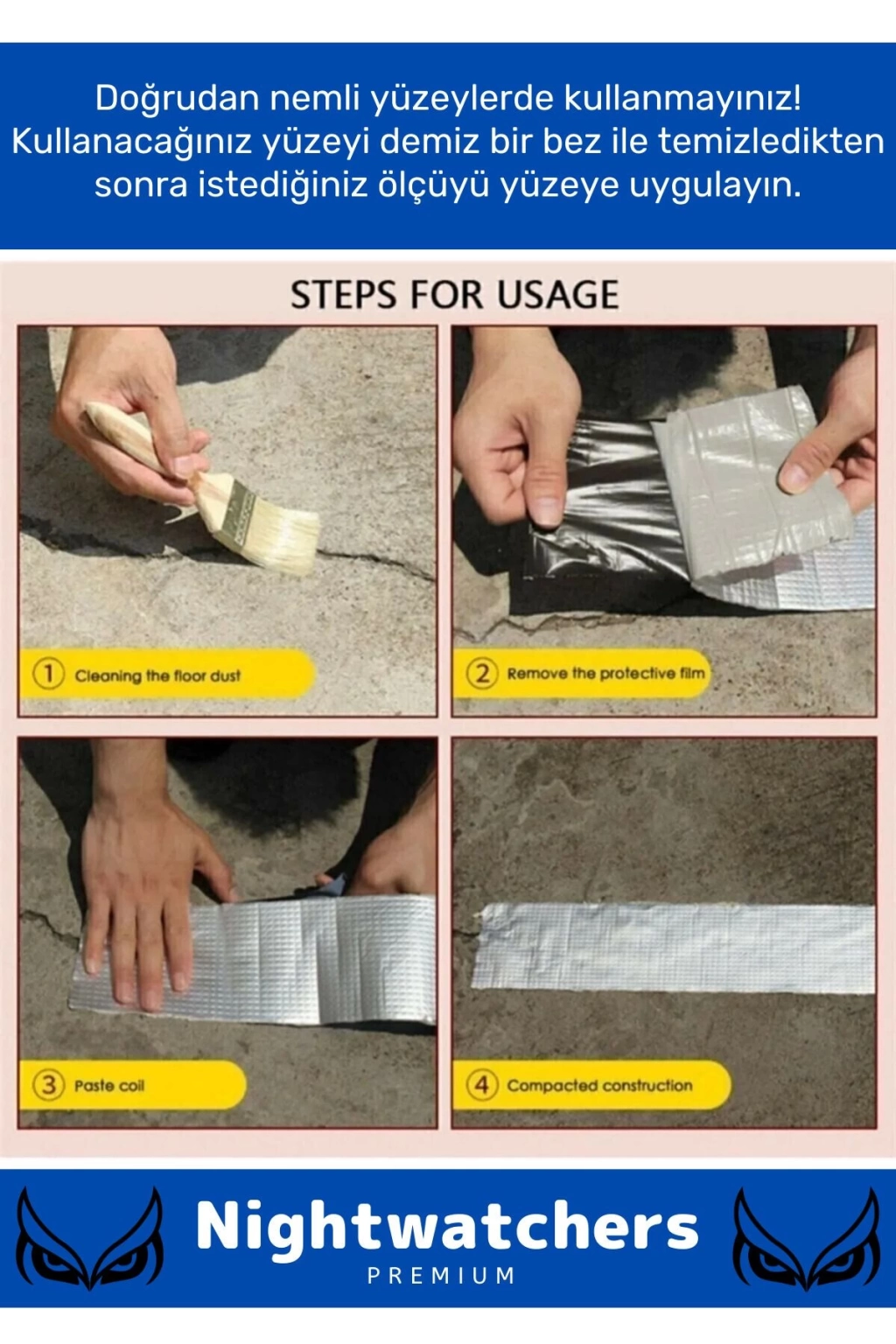 Doğrudan nemli yüzeylerde kullanmayınız! Kullanacağınız yüzeyi demiz bir bez ile temizledikten sonra istediğiniz ölçüyü yüzeye uygulayın.

STEPS FOR USAGE

1 Cleaning the floor dust

2 Remove the protective film

3 Paste coil

4 Compacted construction

Nightwatchers
PREMIUM