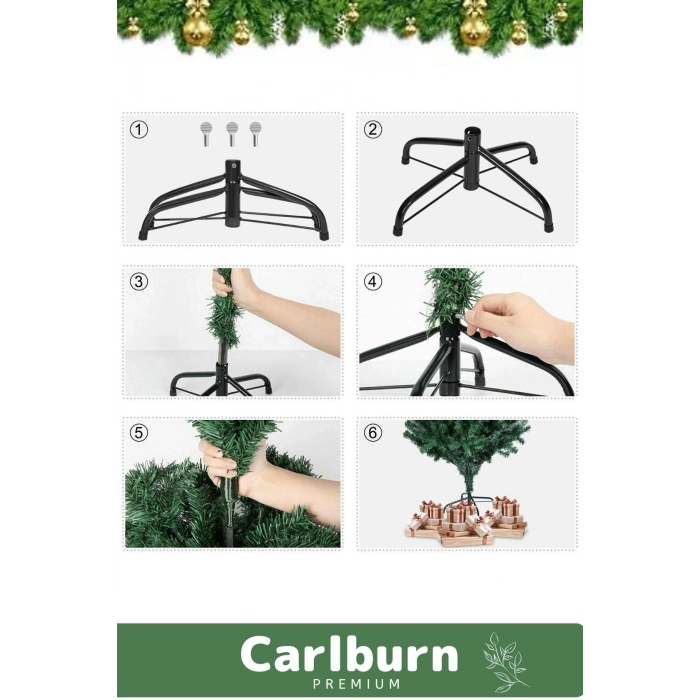 ①

②

③

④

⑤

⑥

Carlburn
PREMIUM