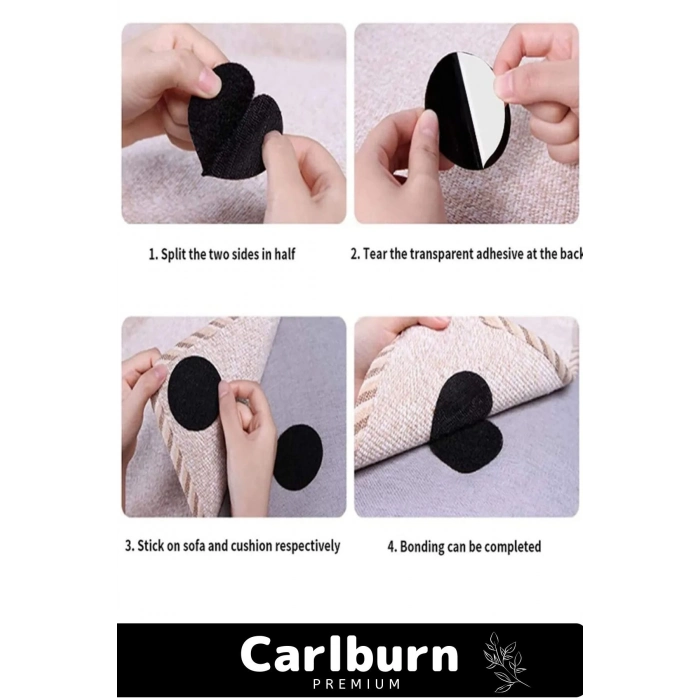 1. Split the two sides in half

2. Tear the transparent adhesive at the back

3. Stick on sofa and cushion respectively

4. Bonding can be completed

Carlburn
PREMIUM